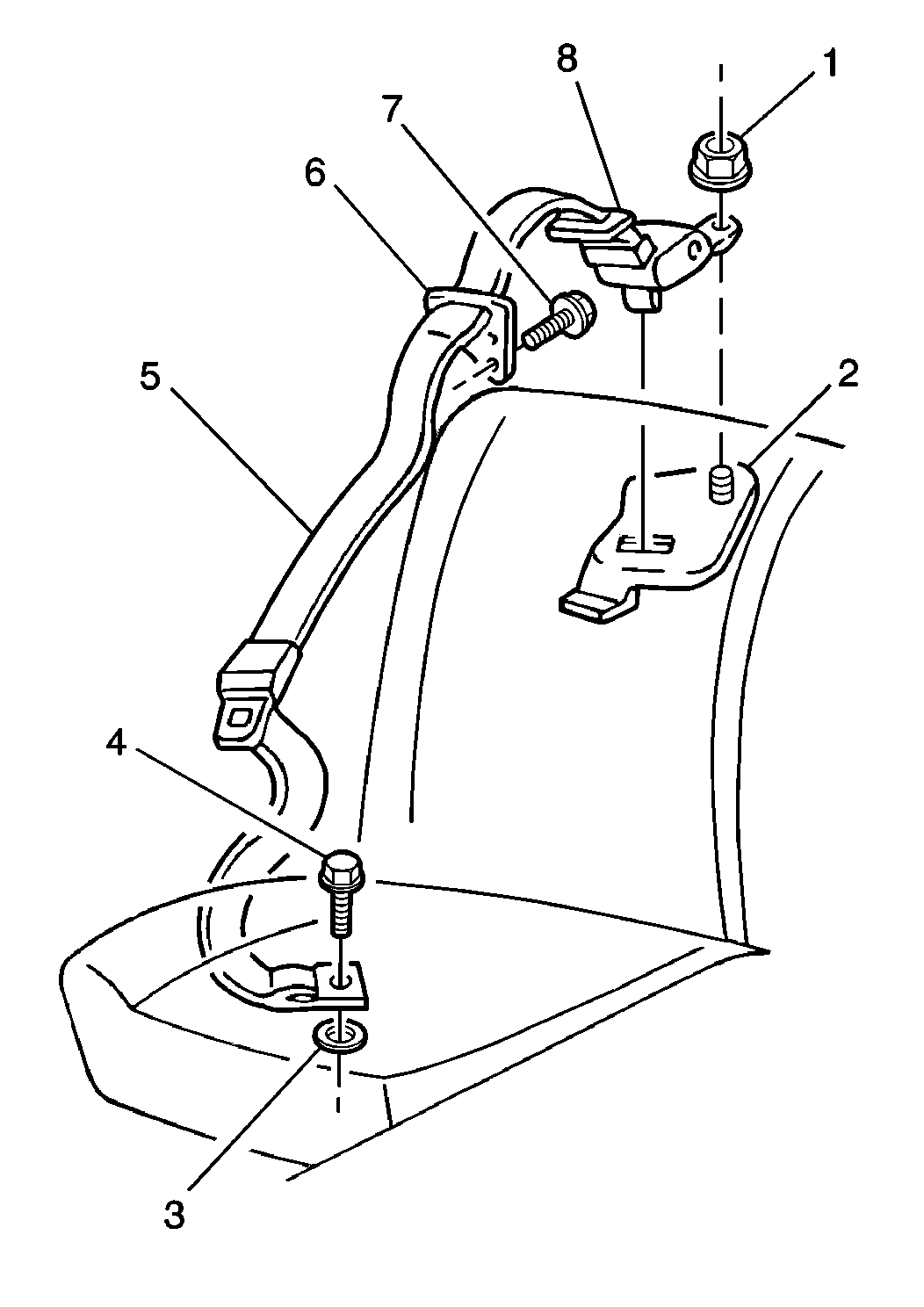 8
1
7
6
5
2
4
3