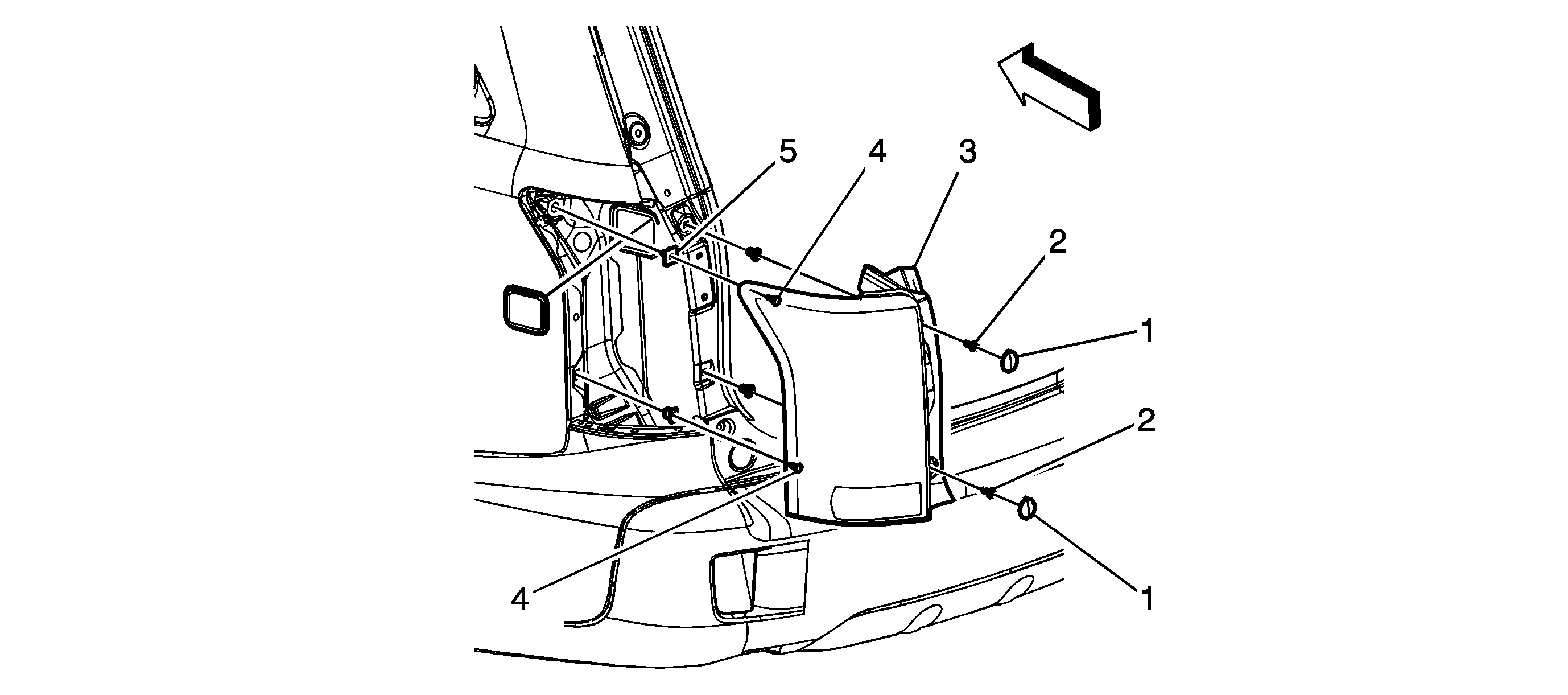 5
4
3
2
1
2
4
1