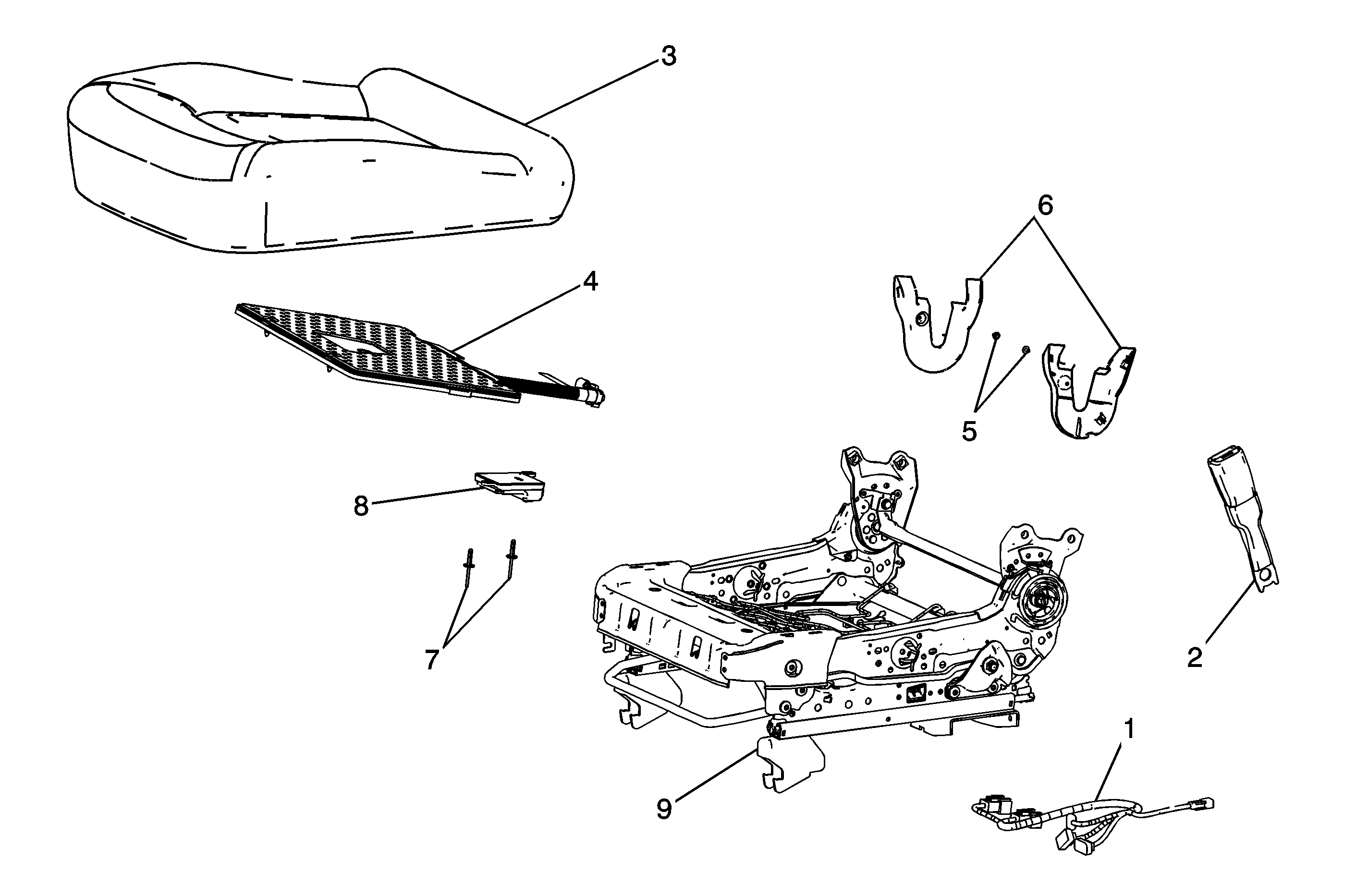 3

6

4

5

8

2

7

1

9