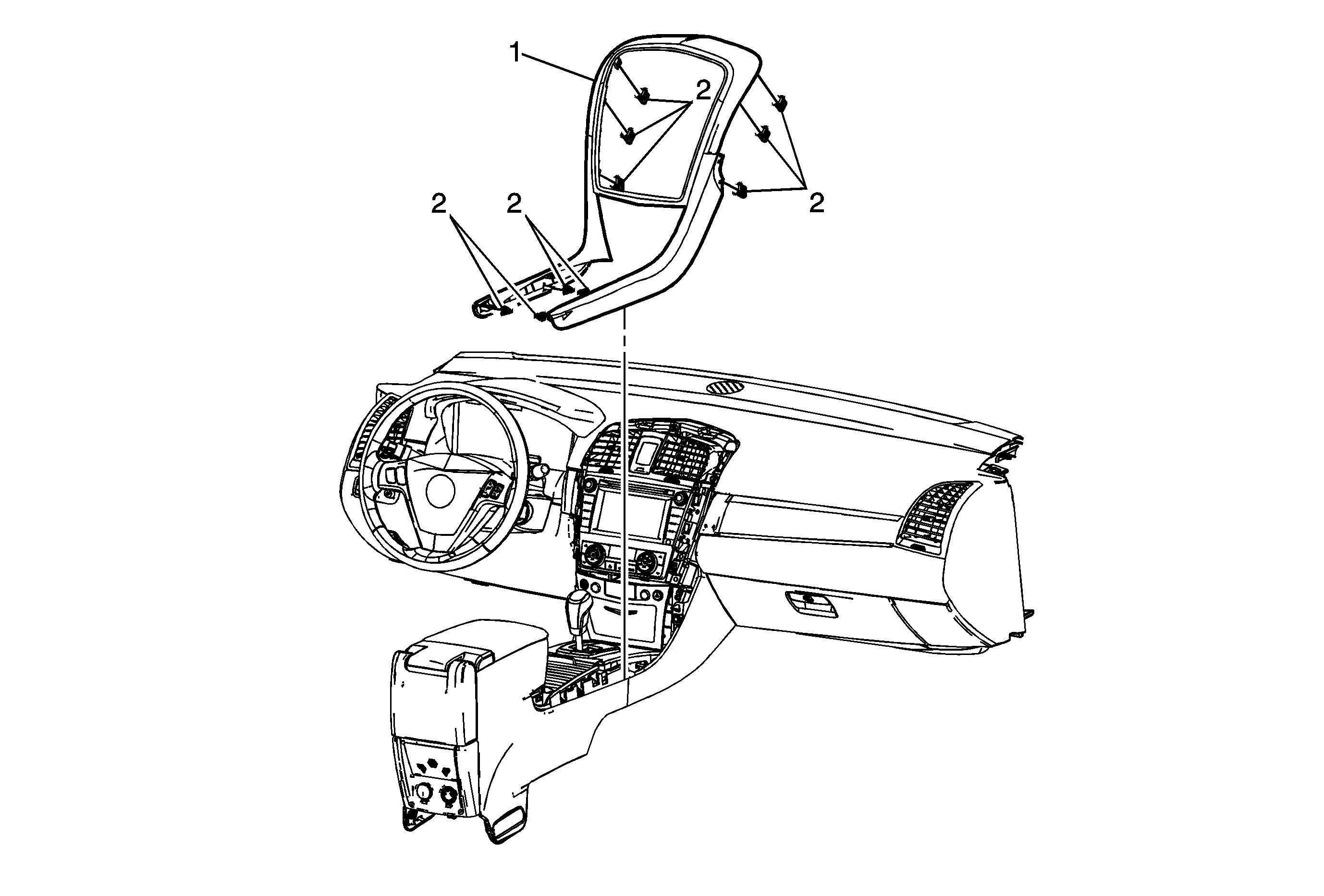 1
2
2
2
2