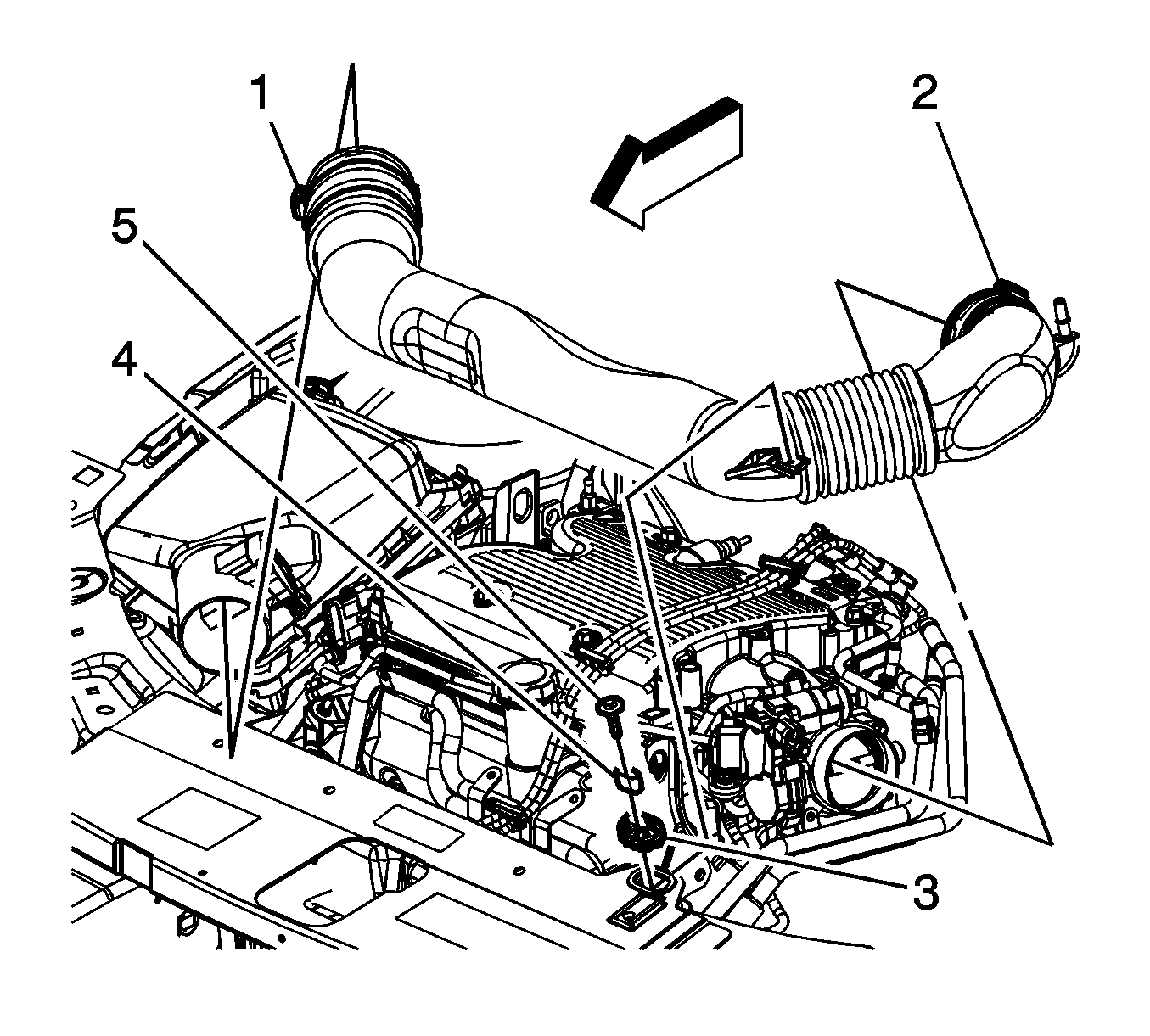 1
2
5
4
3