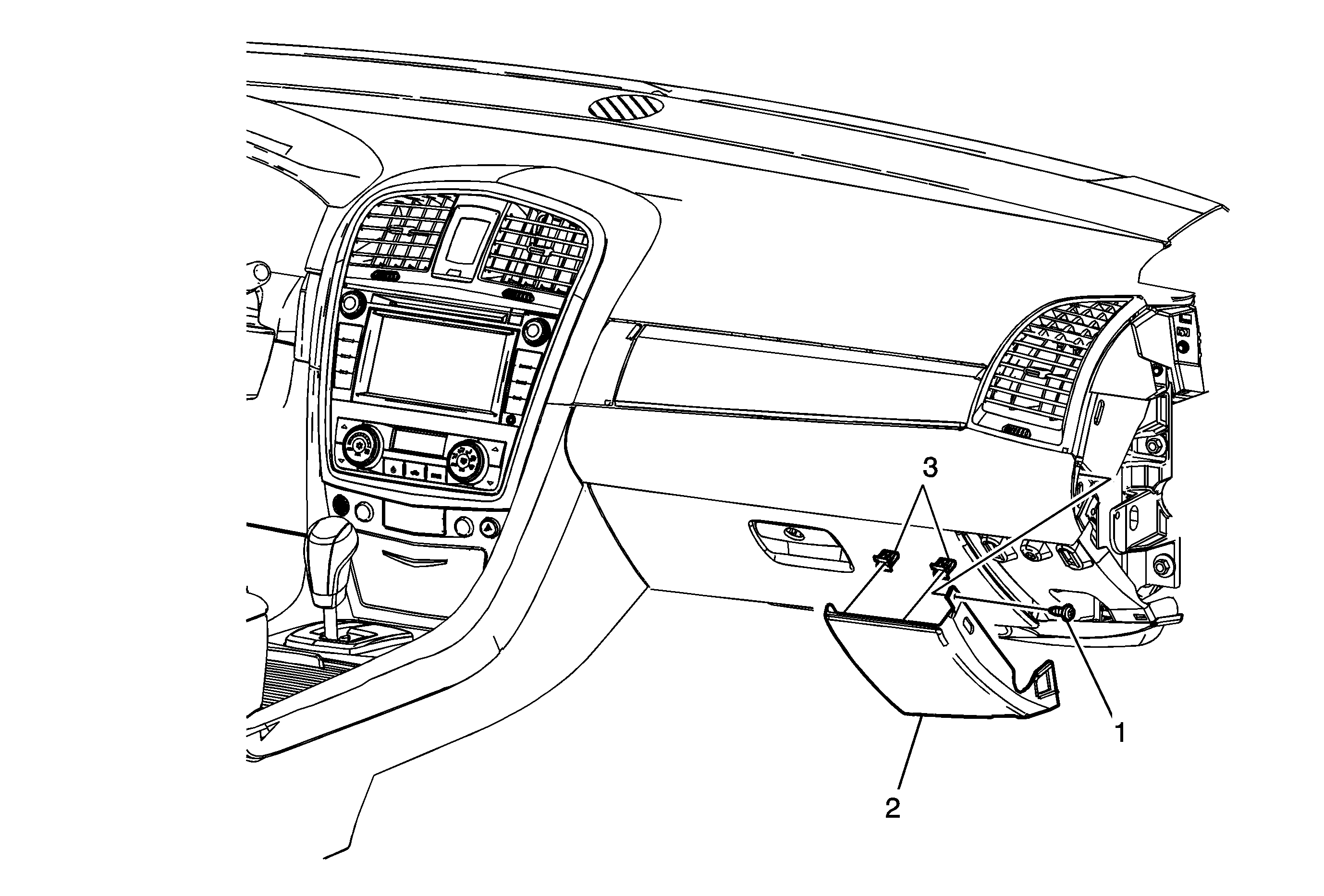 3
1
2