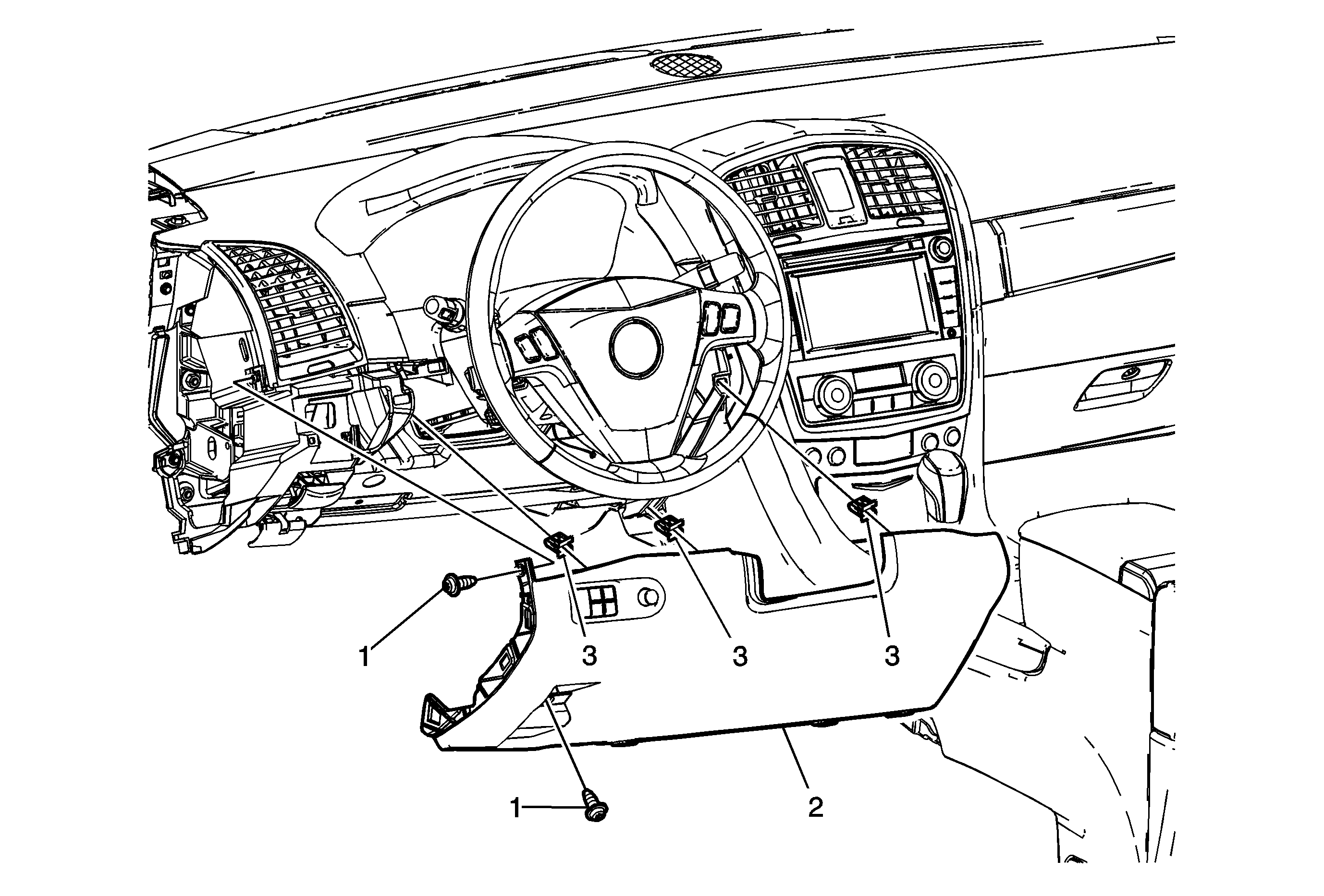 1
3
3
3
1
2