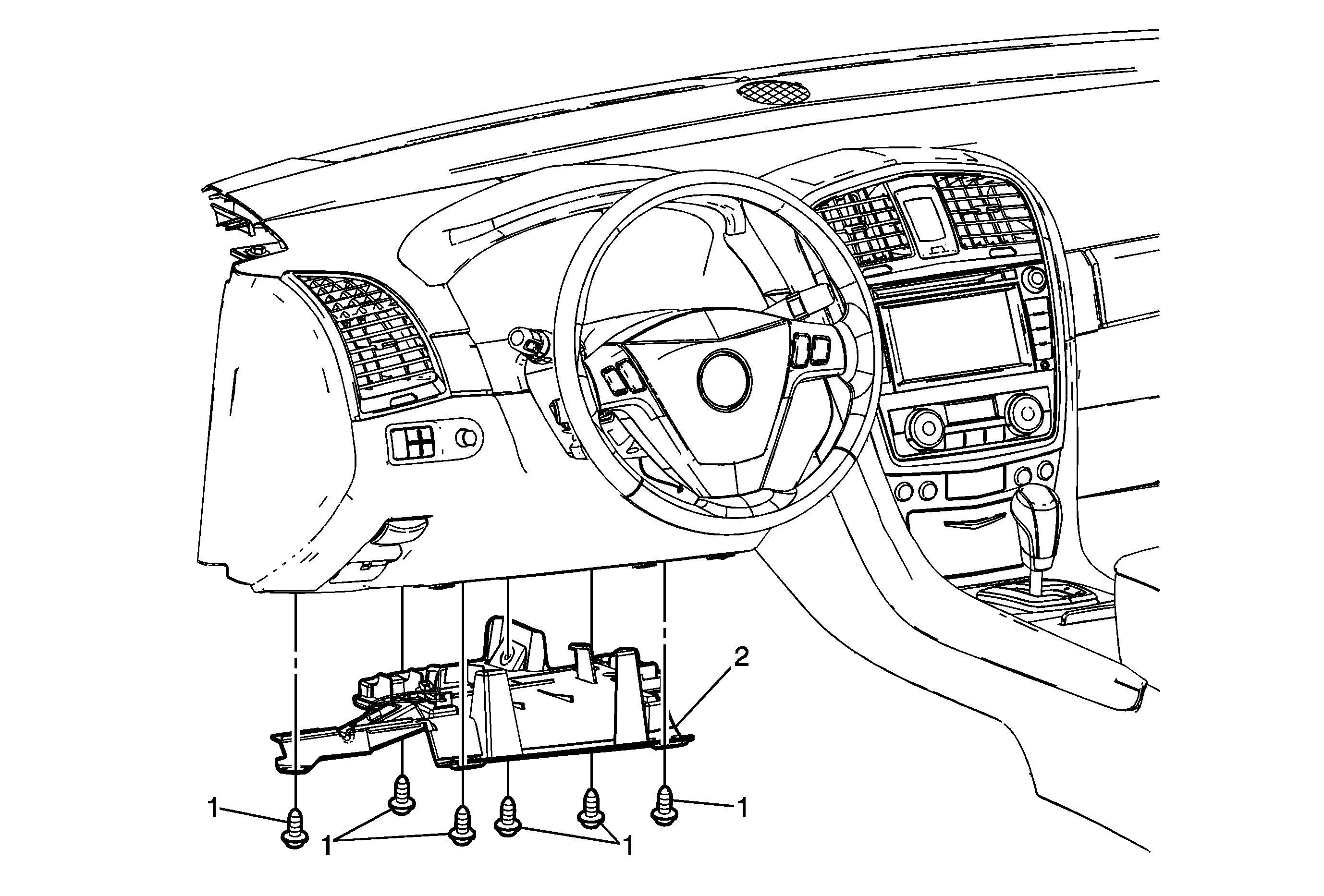 2

1

1

1

1