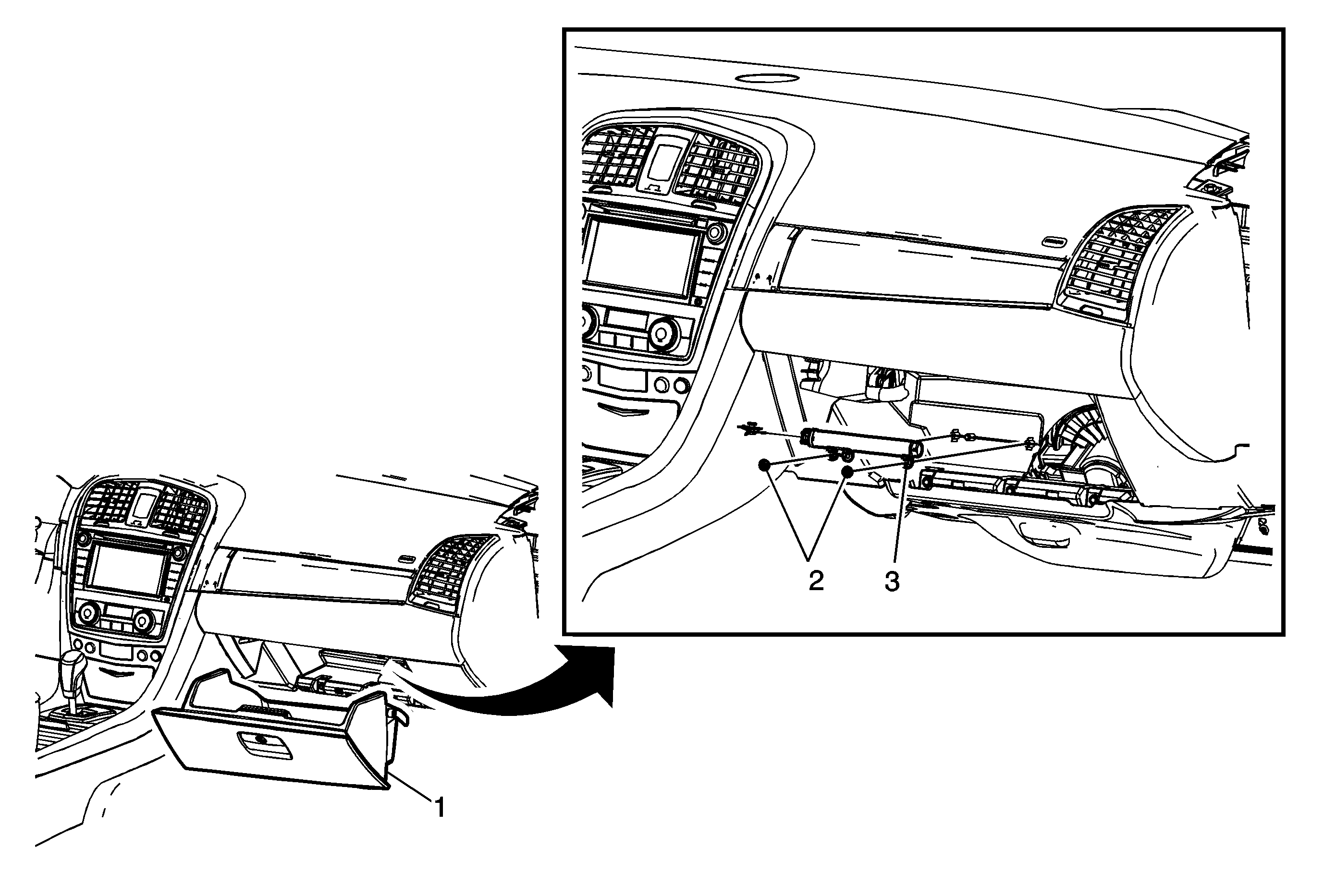 2
3
1