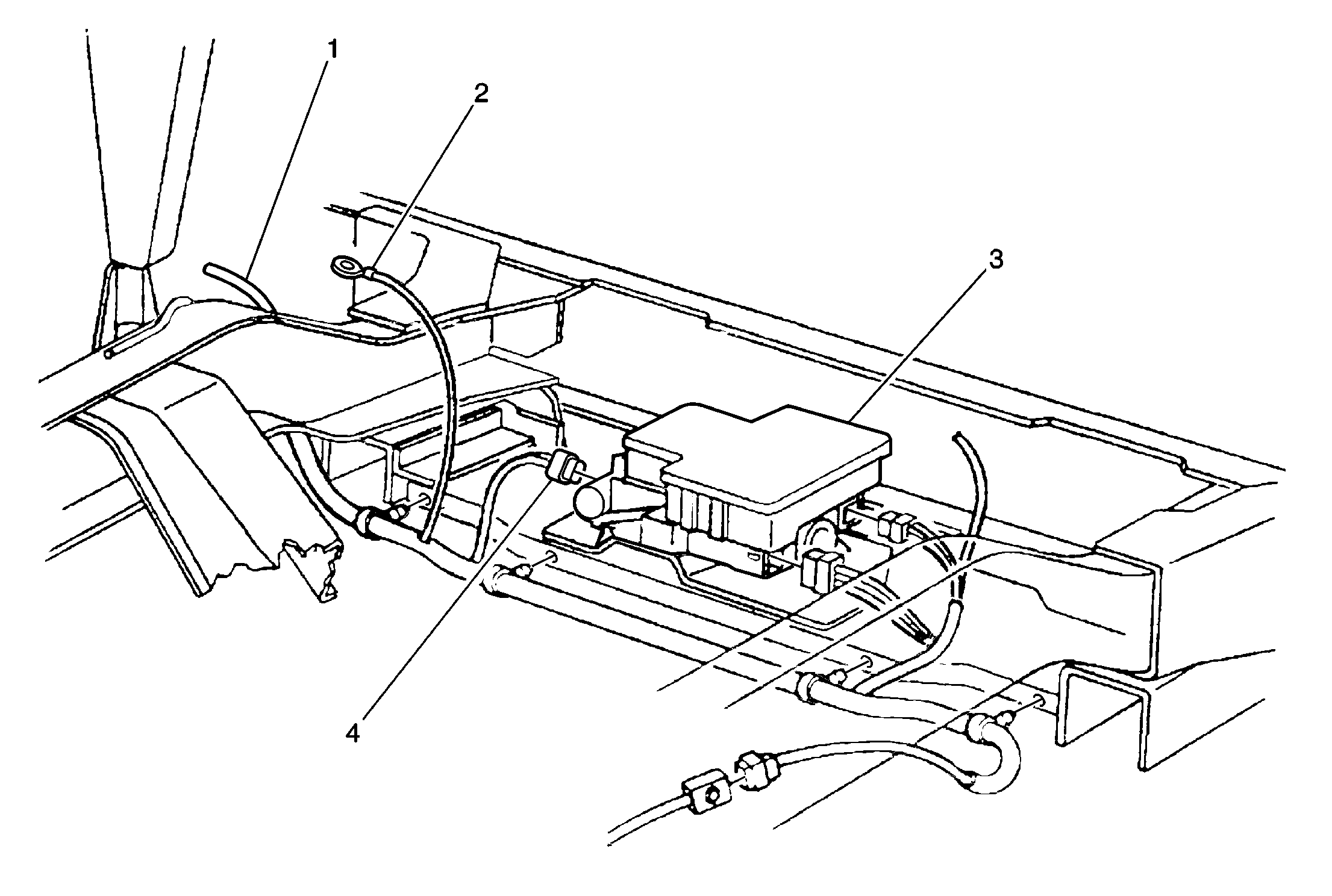 1
2
3
4