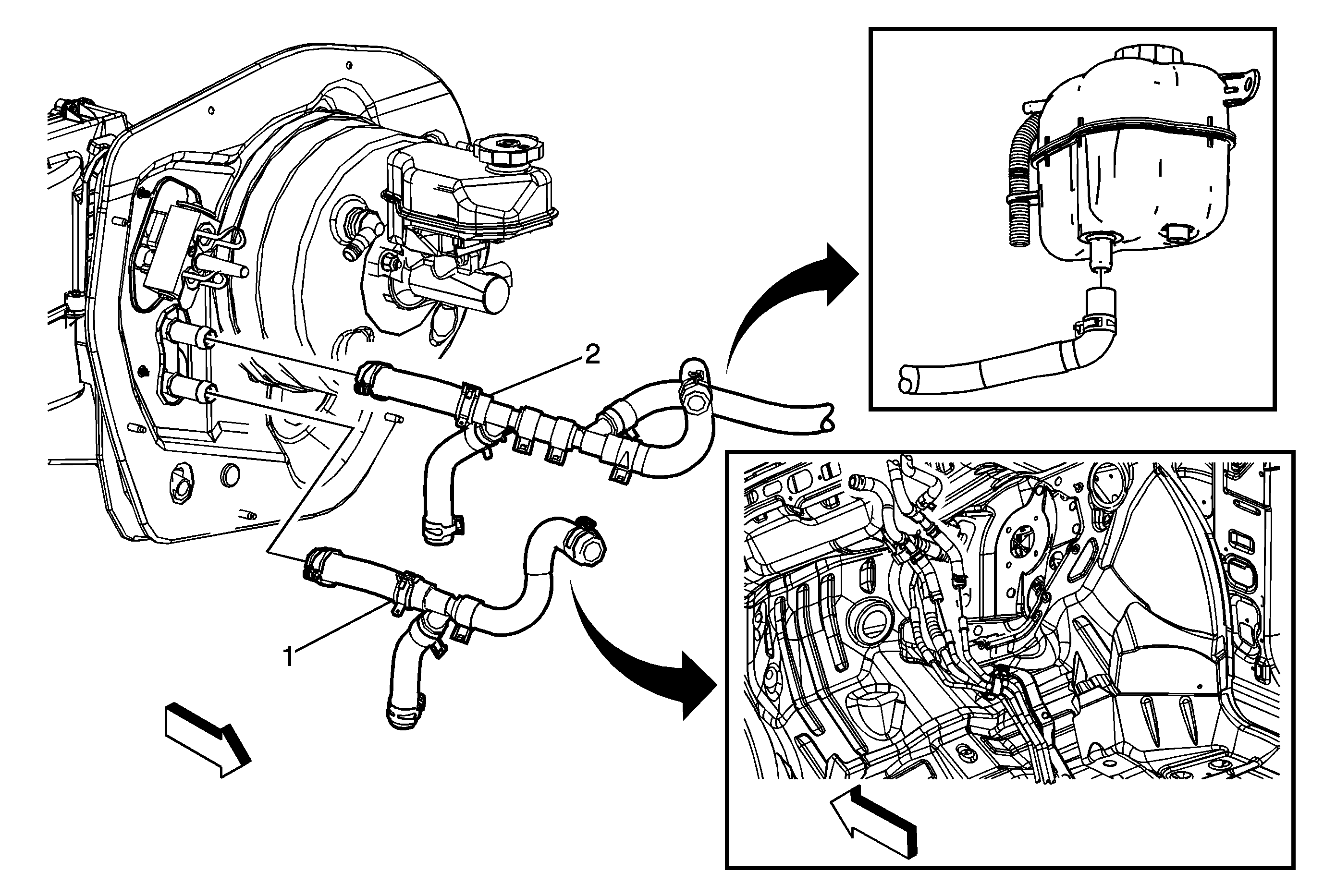 2
1