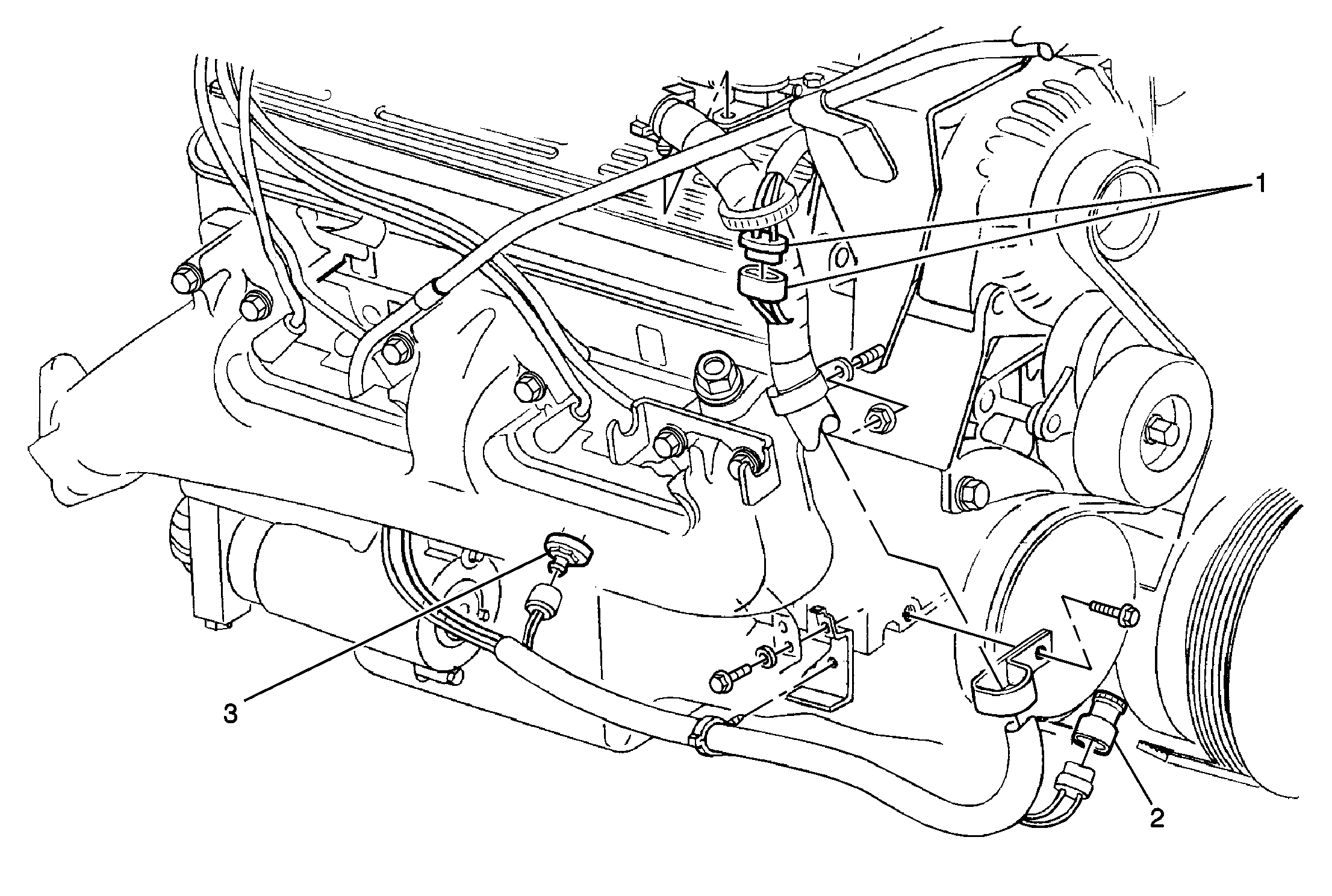 1

3

2