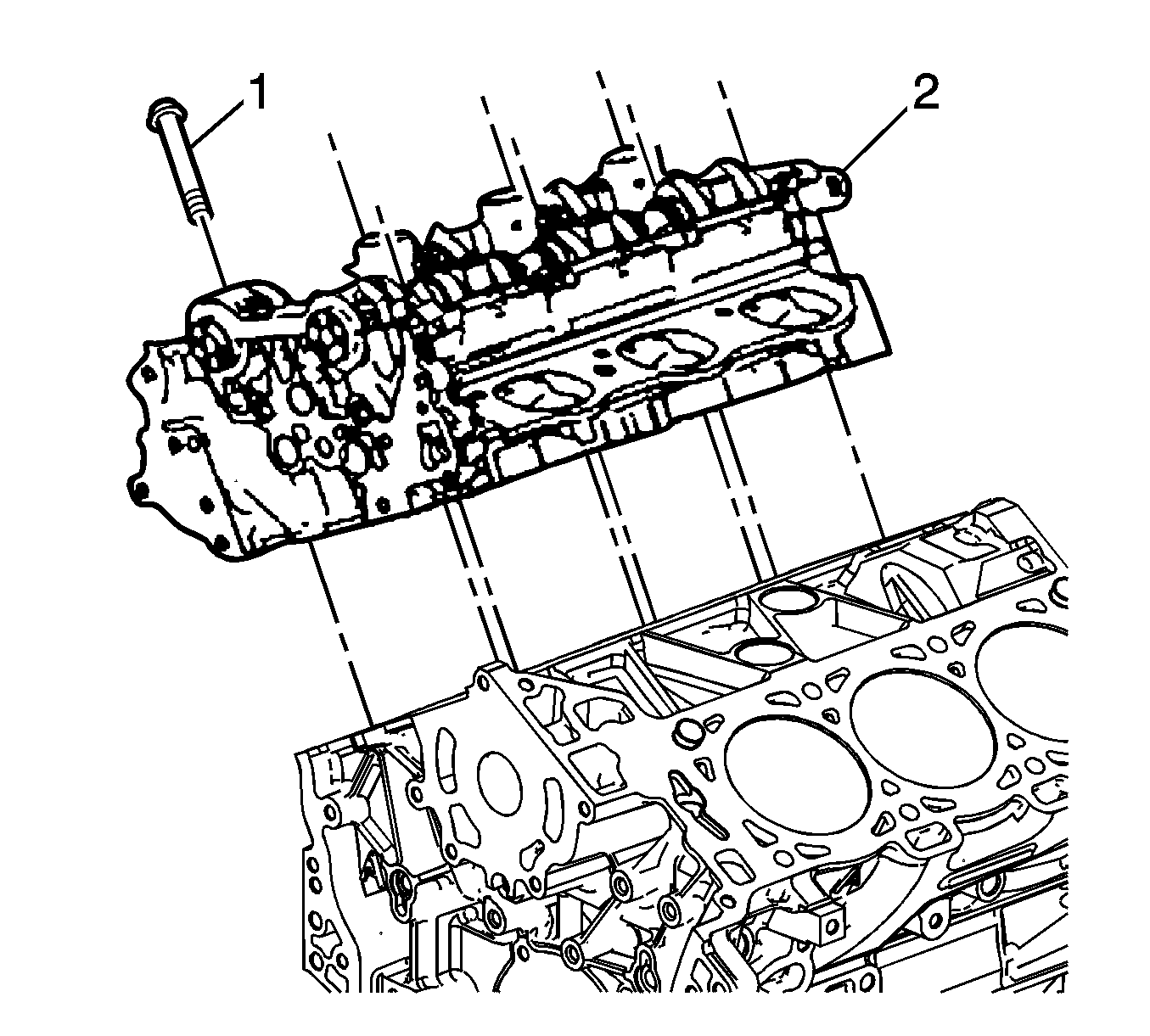 1
2