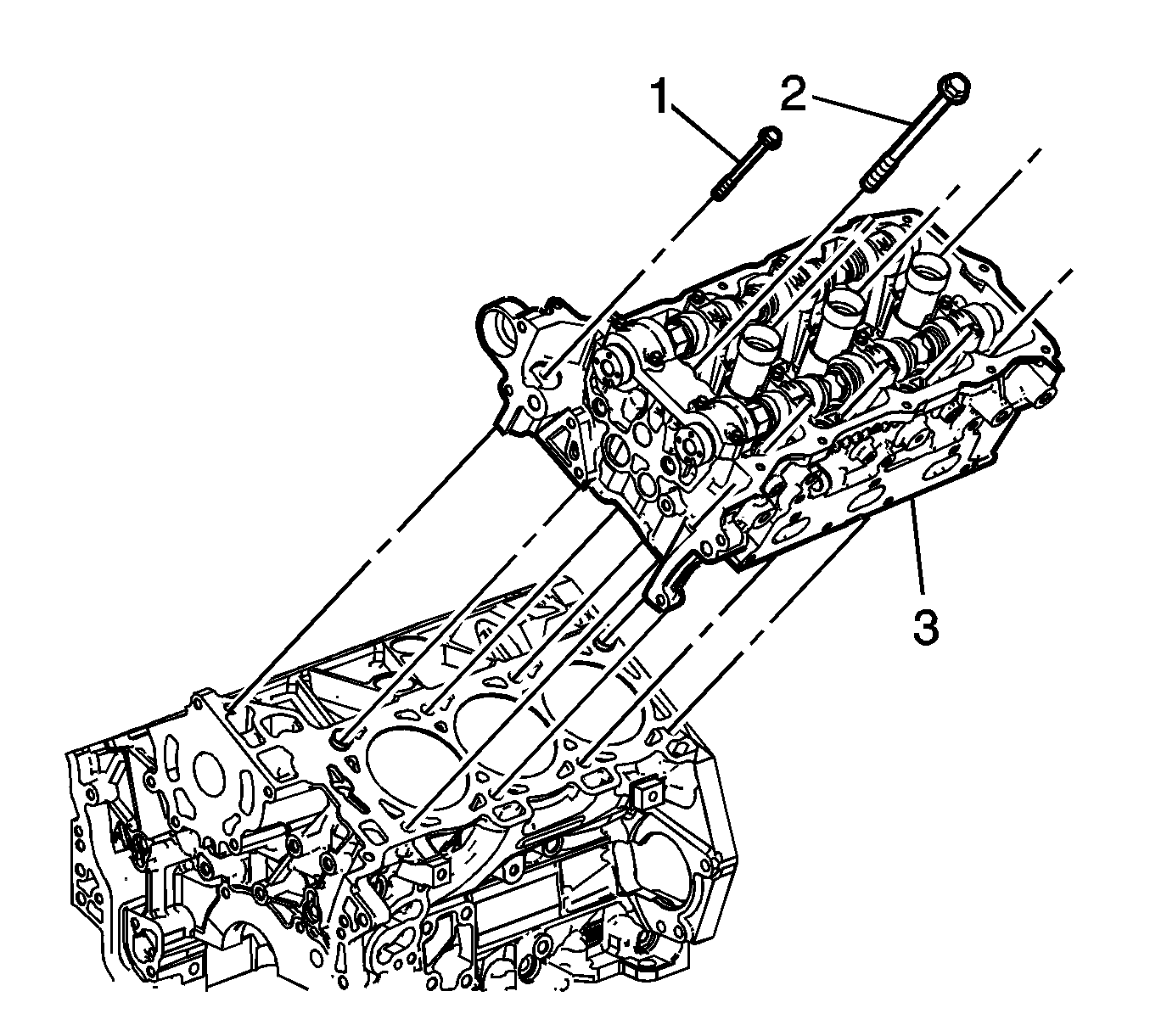 1
2
3