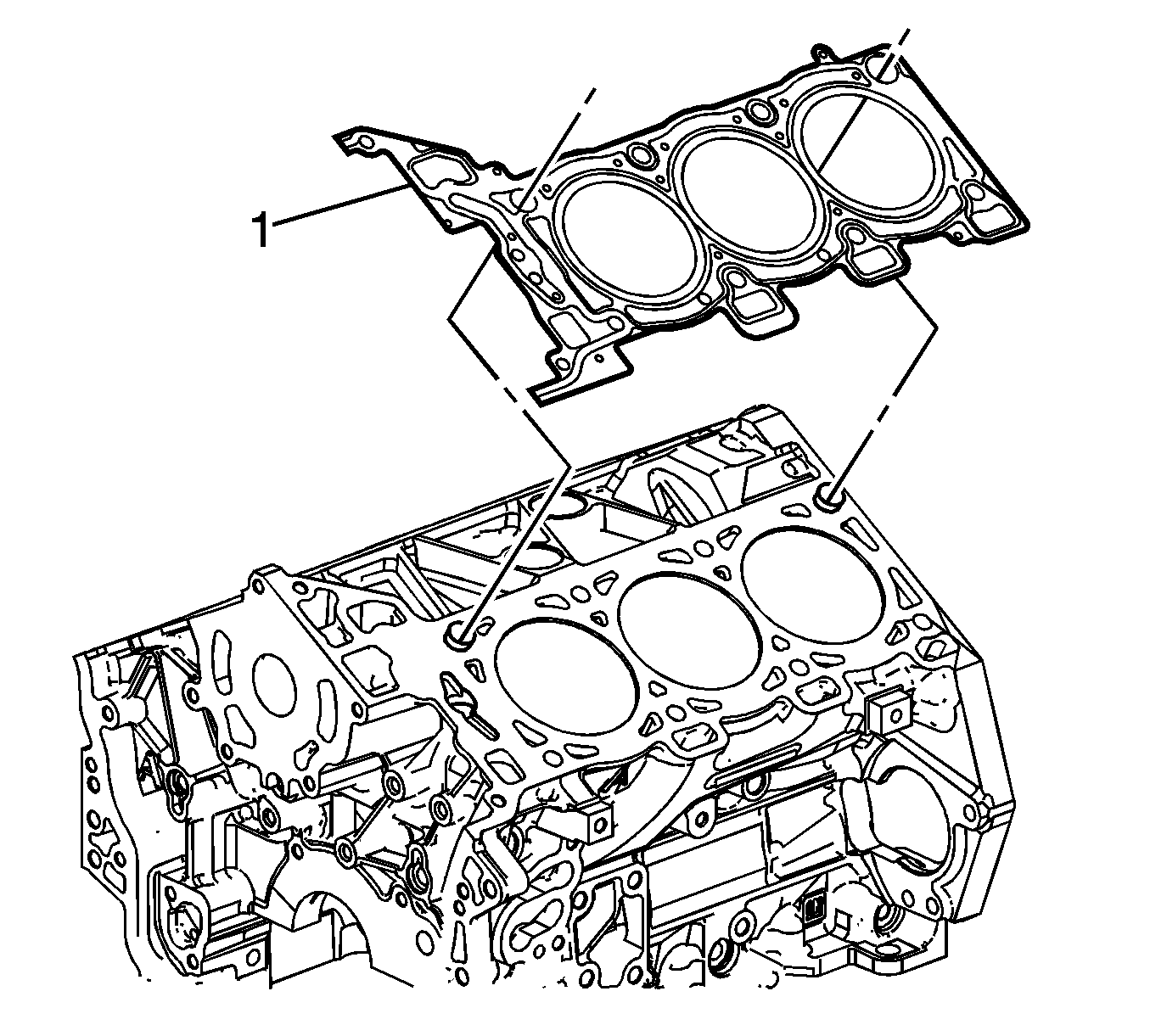 1