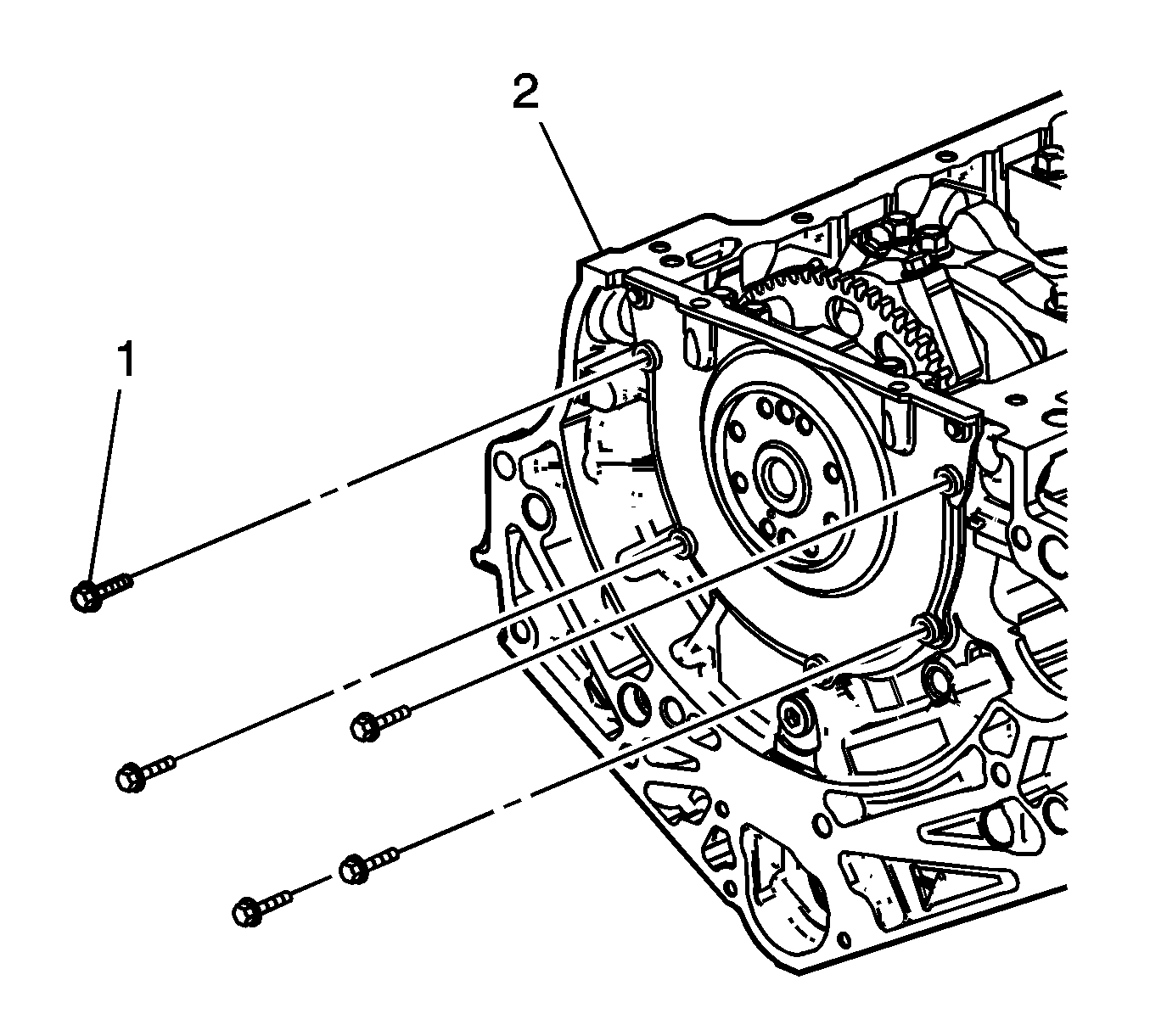 2
1