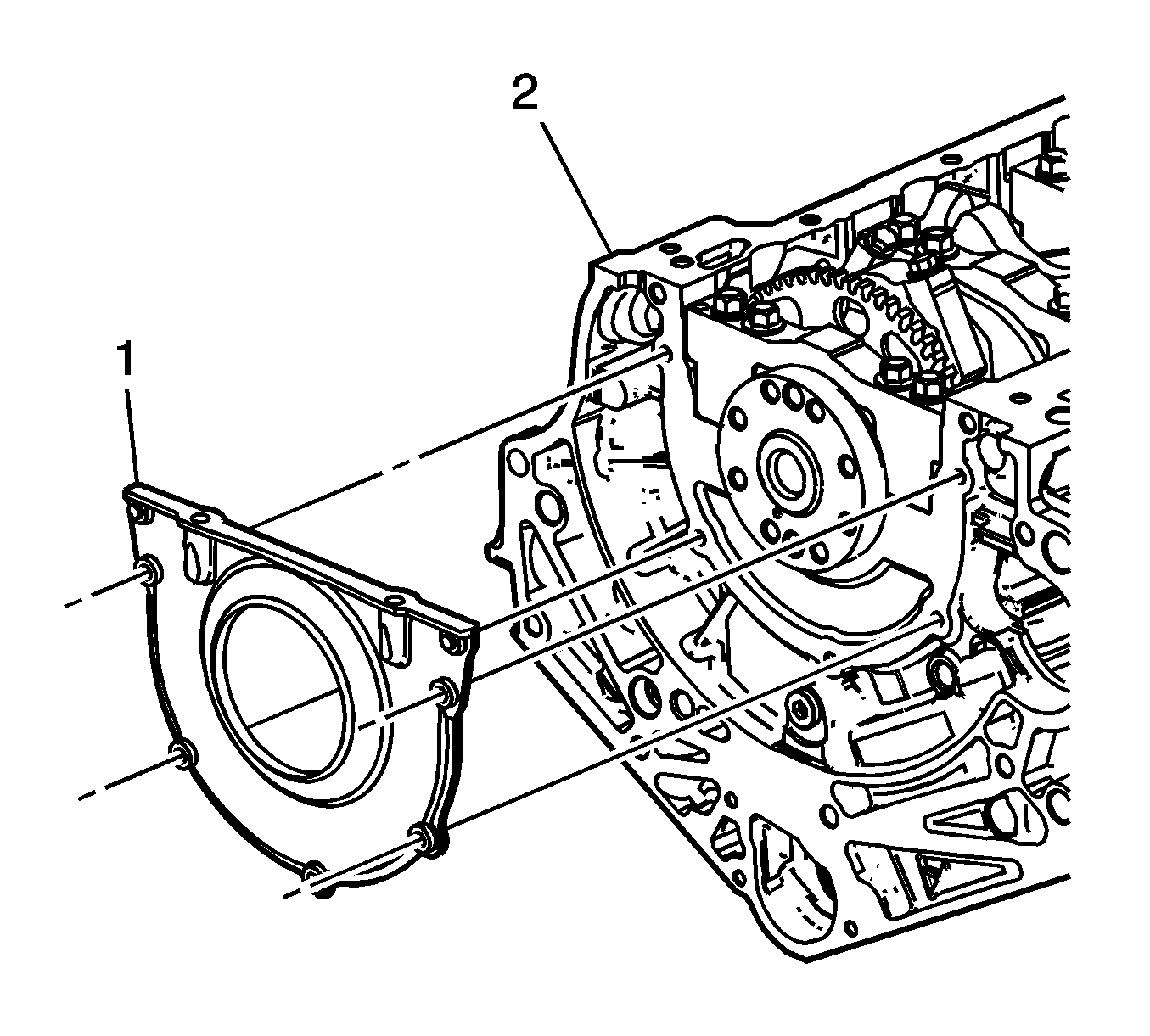 2

1