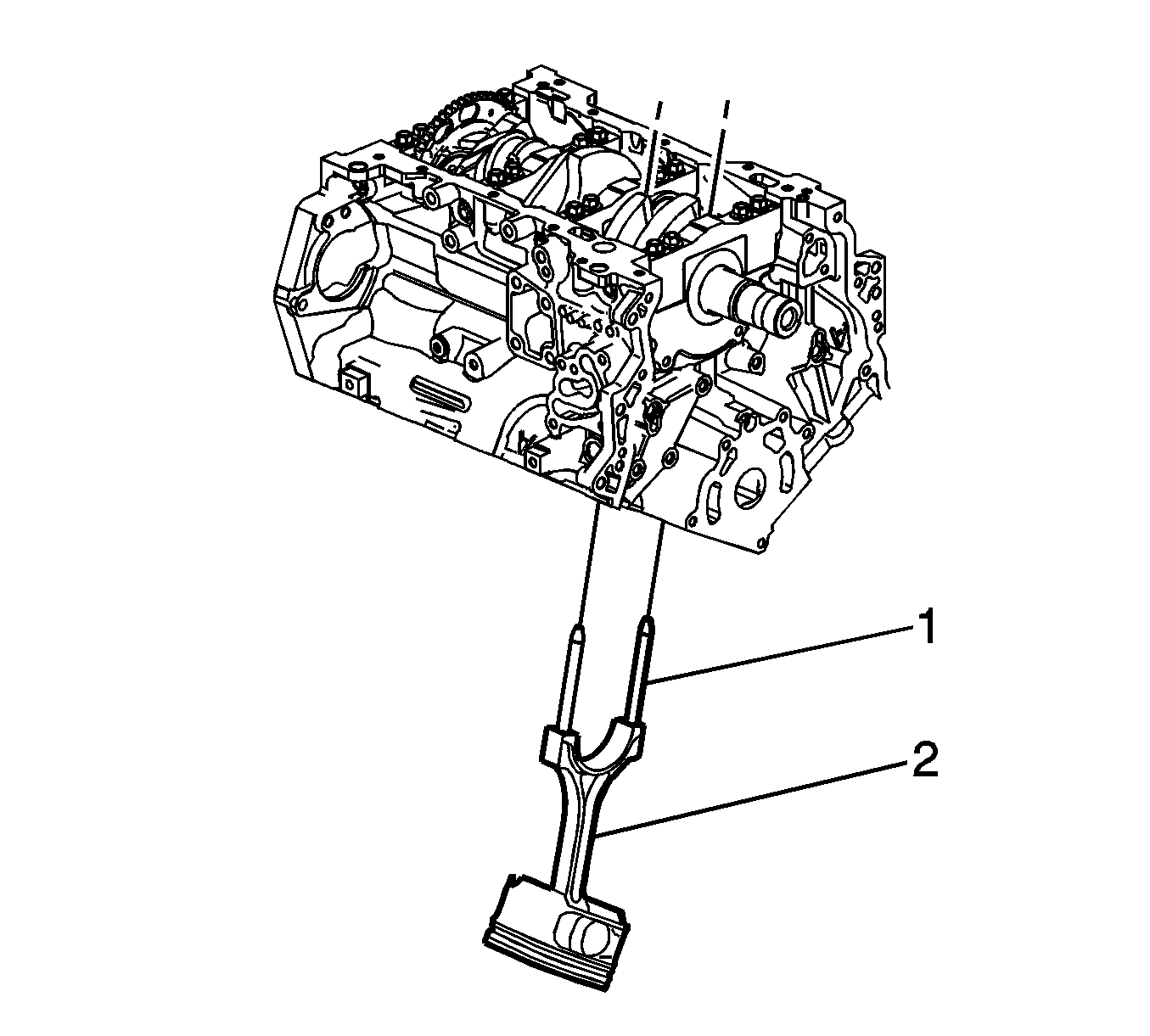 1

2