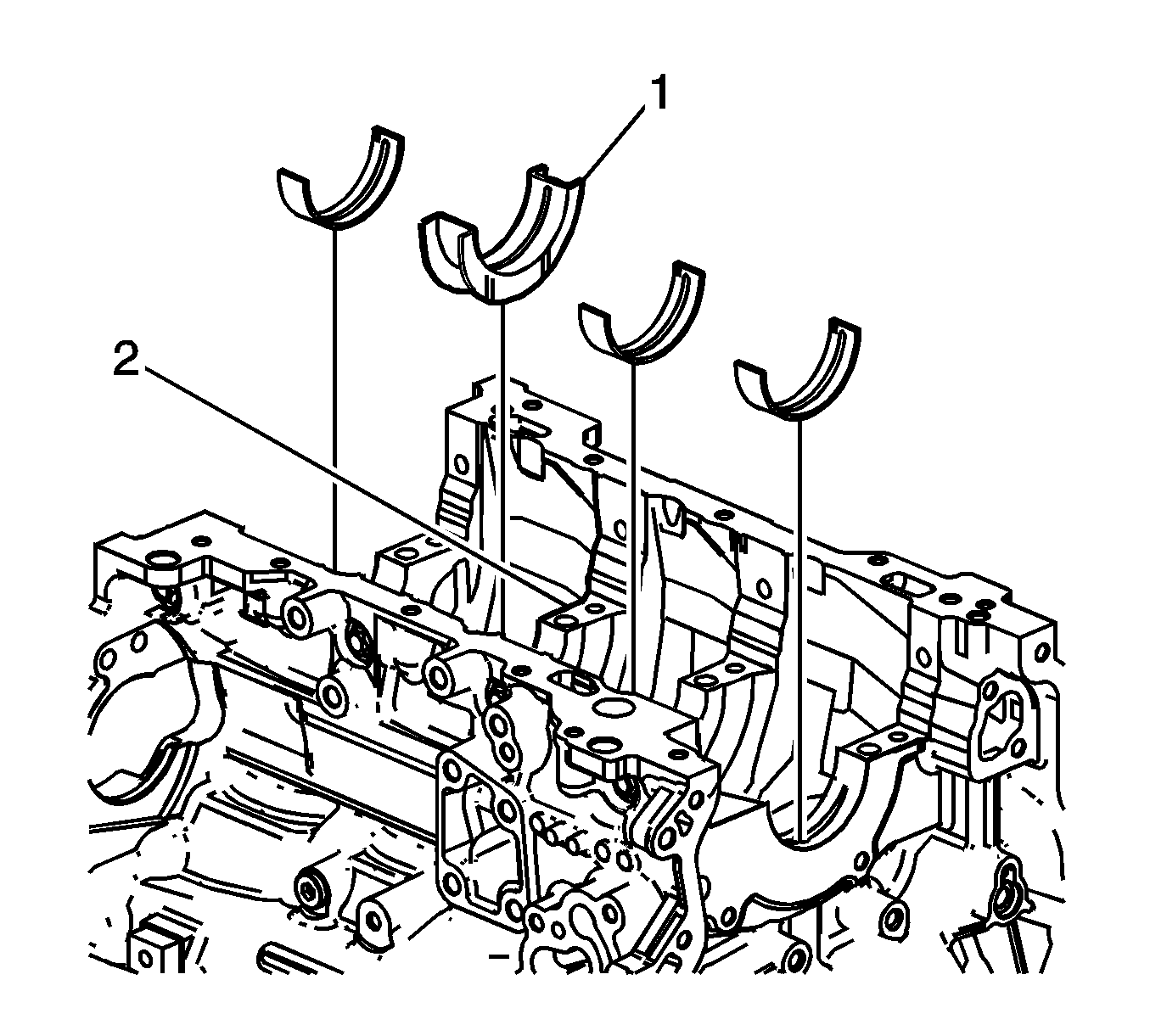 1
2