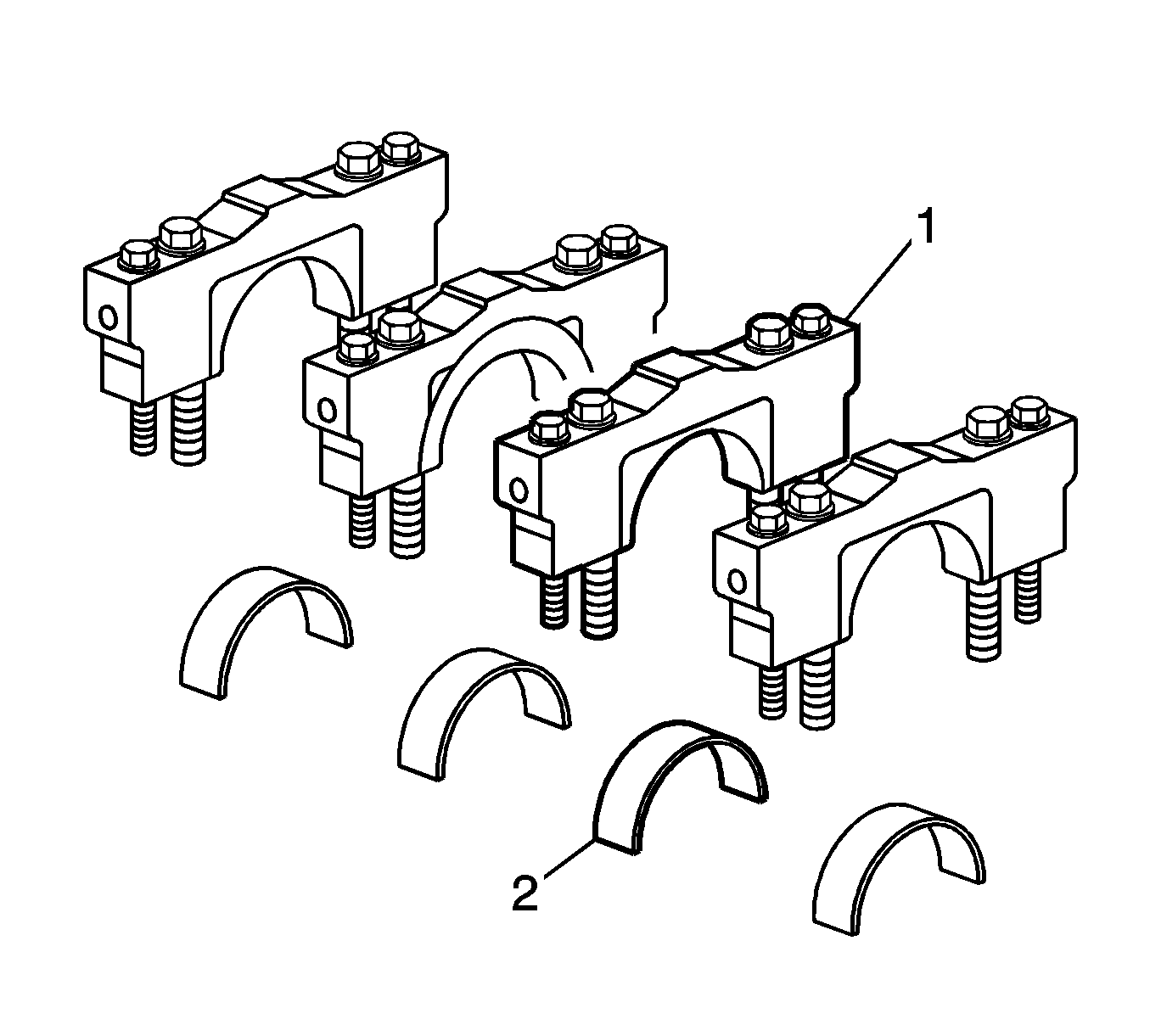 1
2