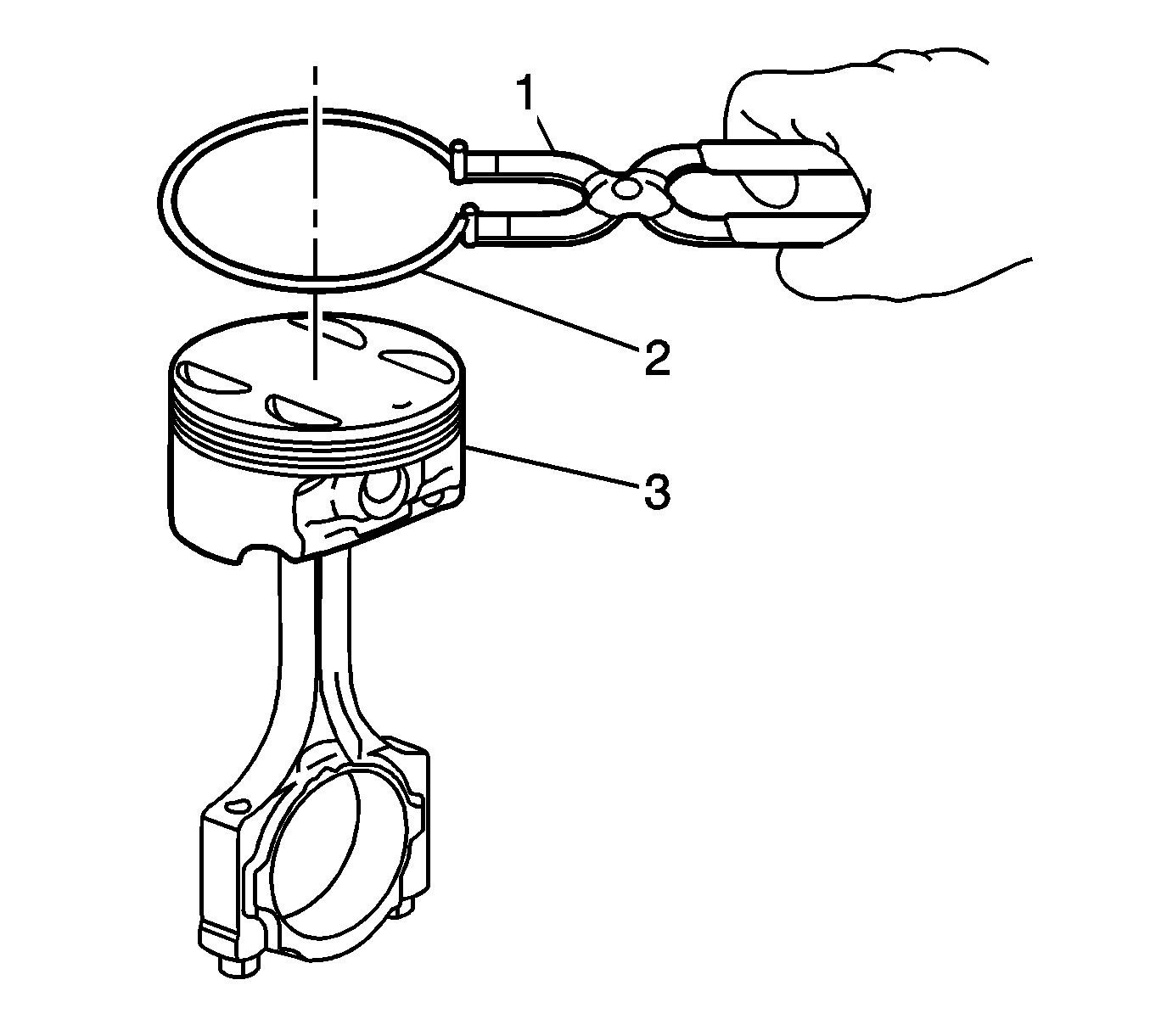 1
2
3