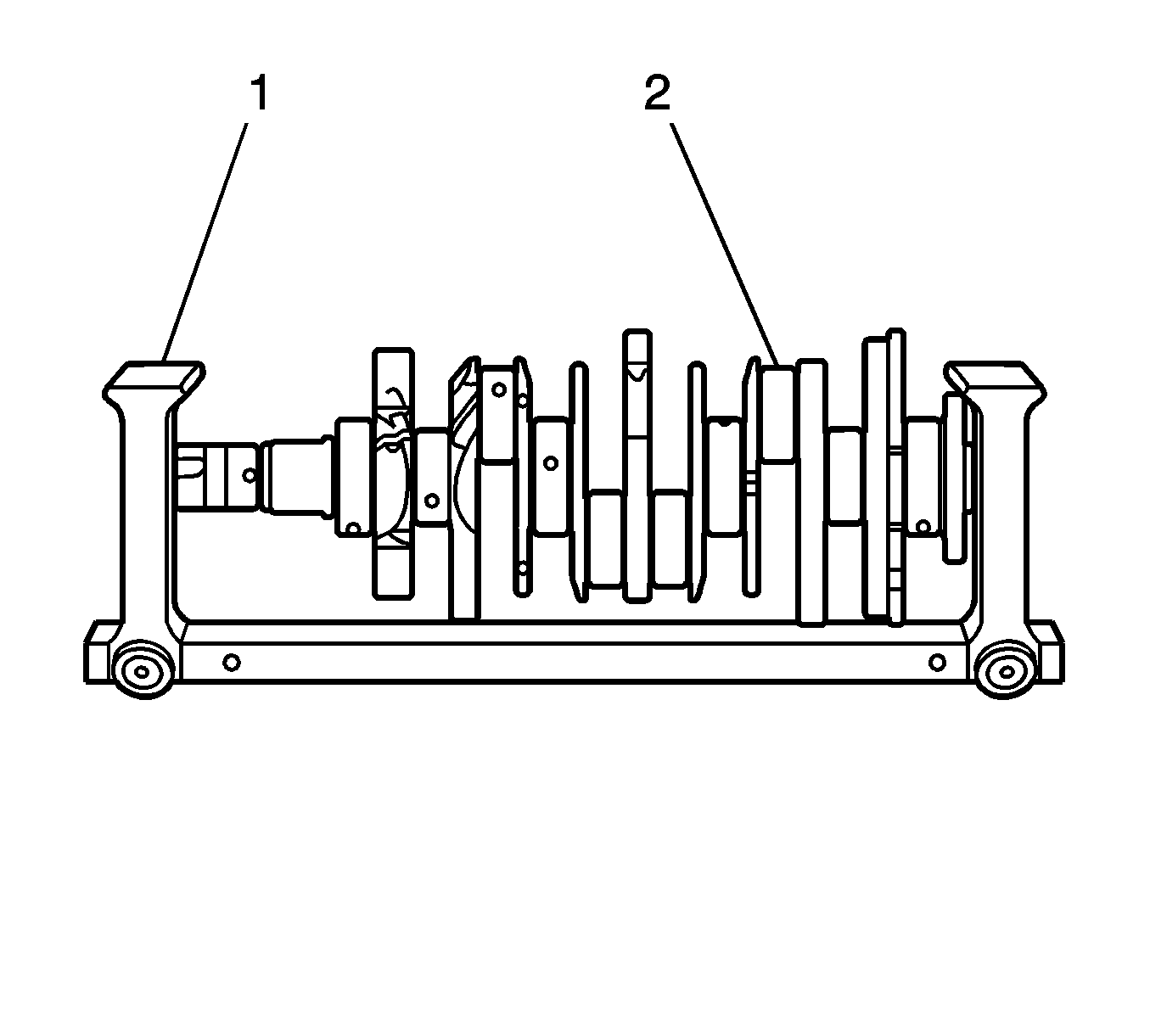 1
2