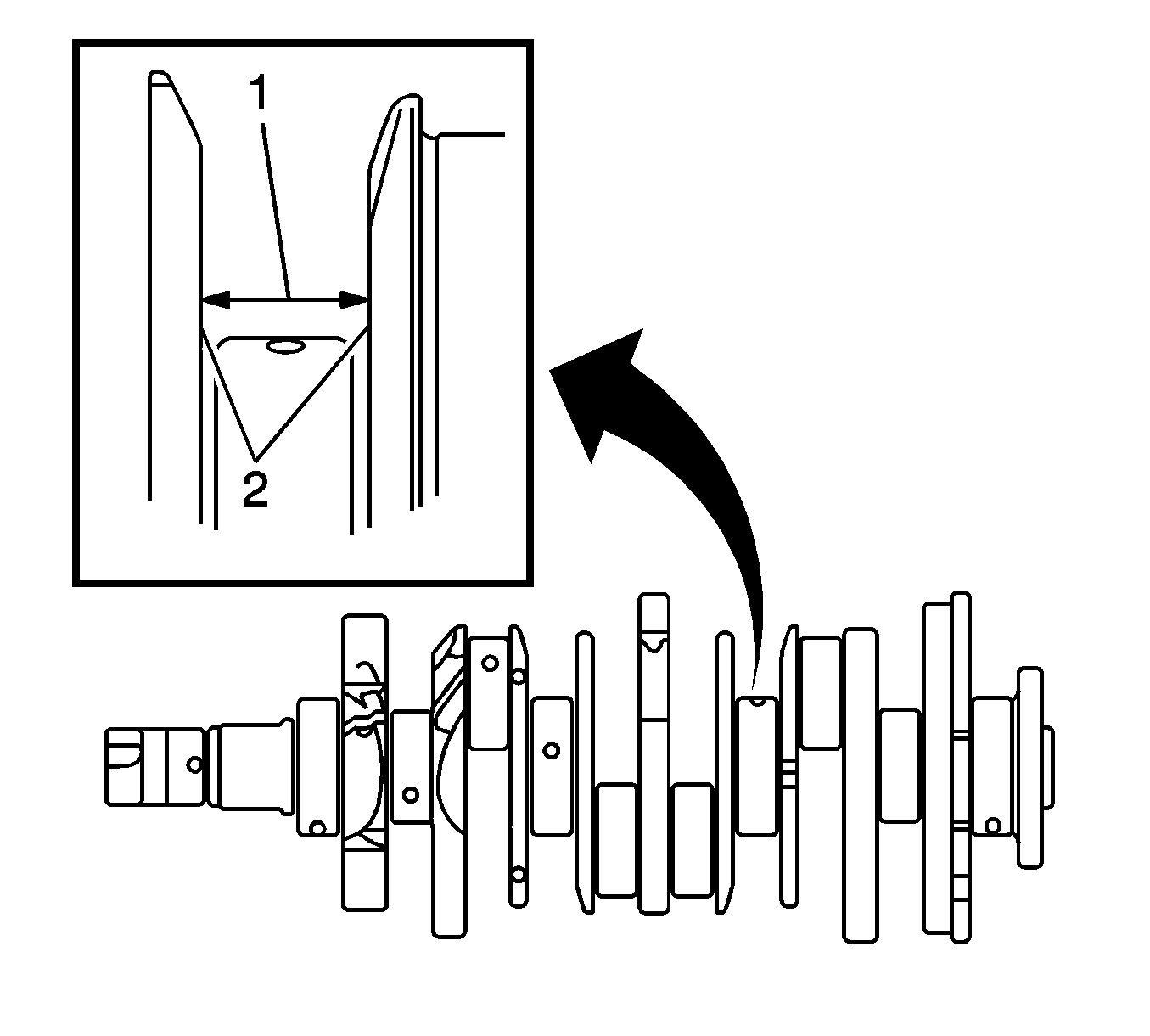 1
2