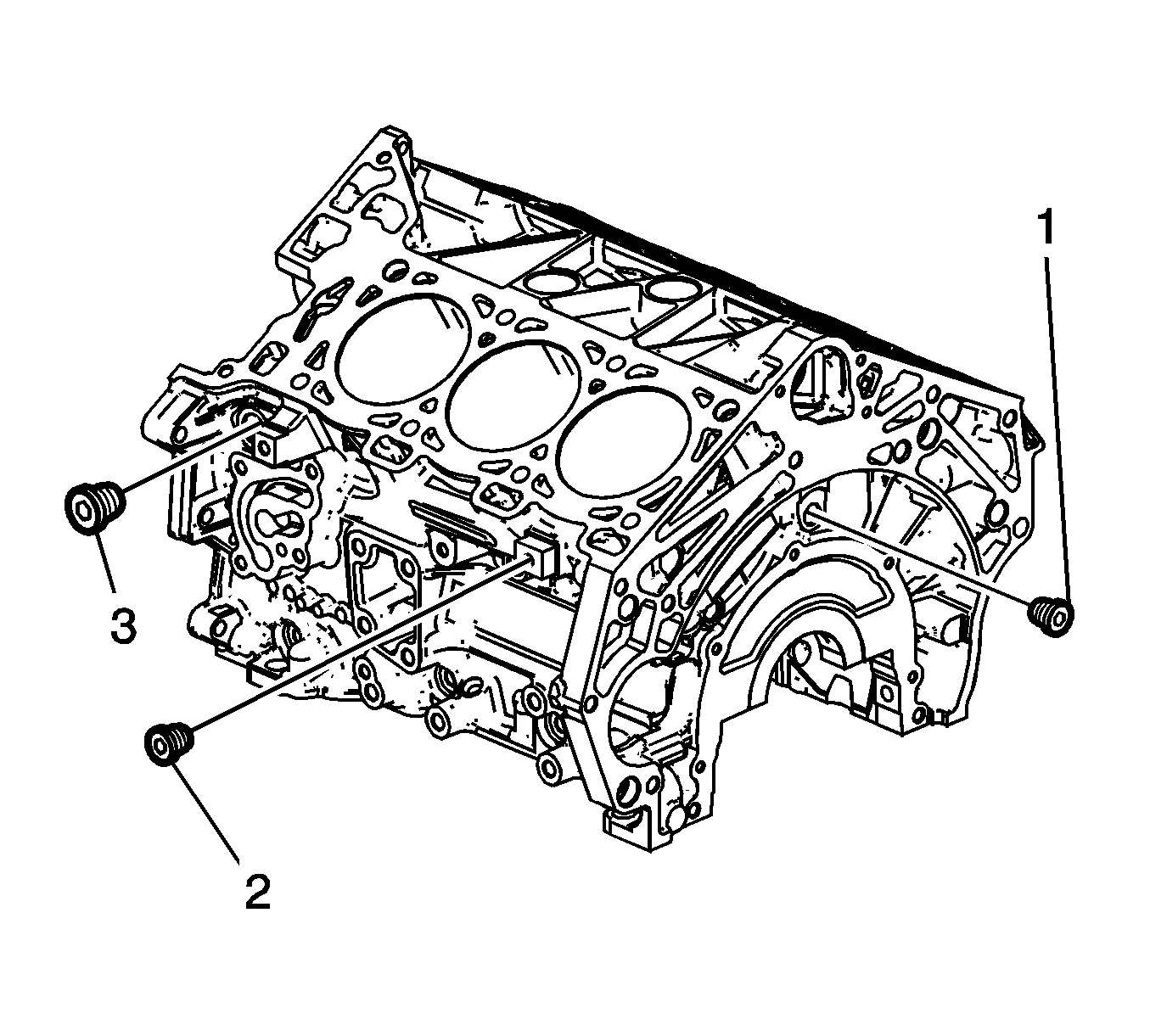 1
3
2