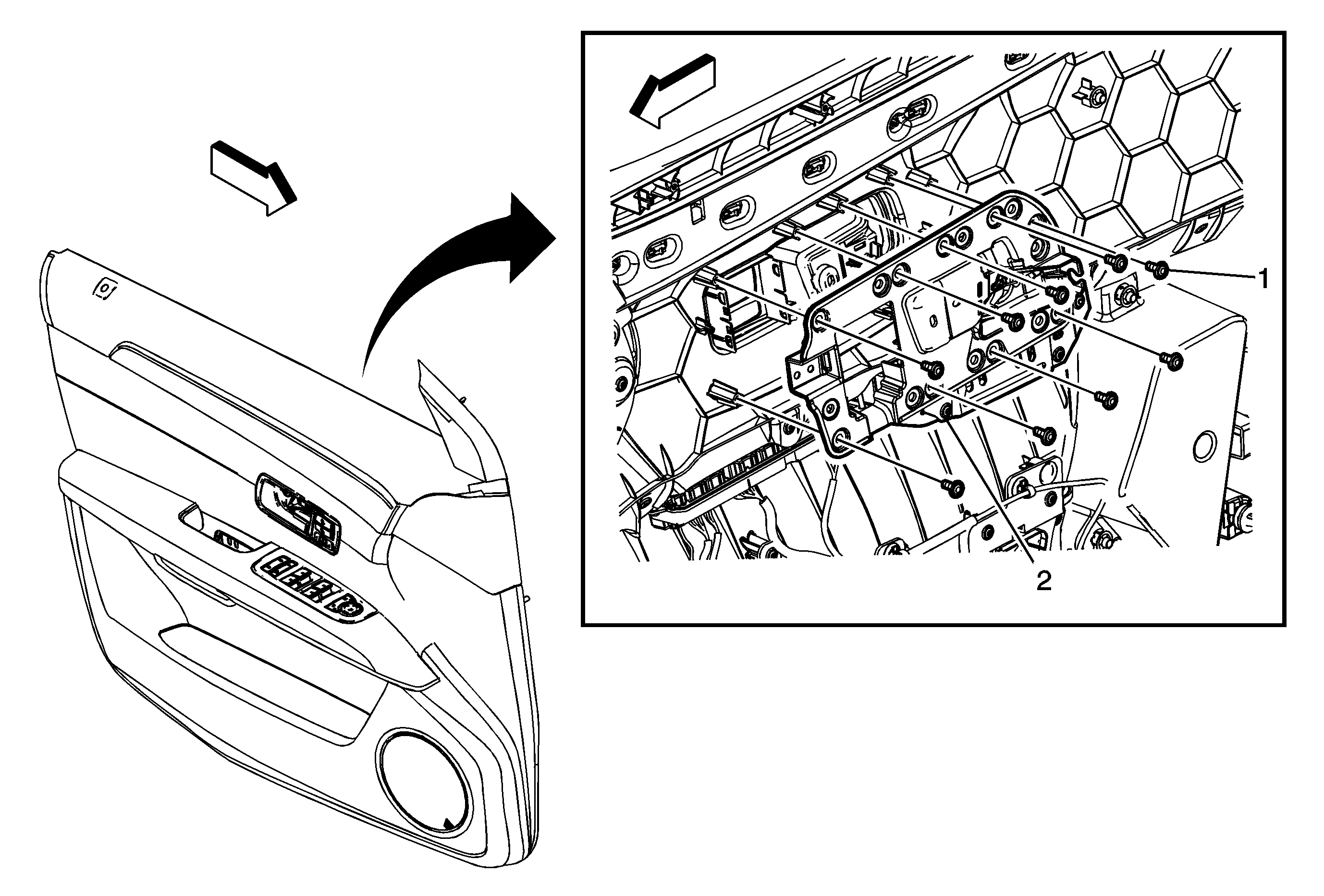 1
2