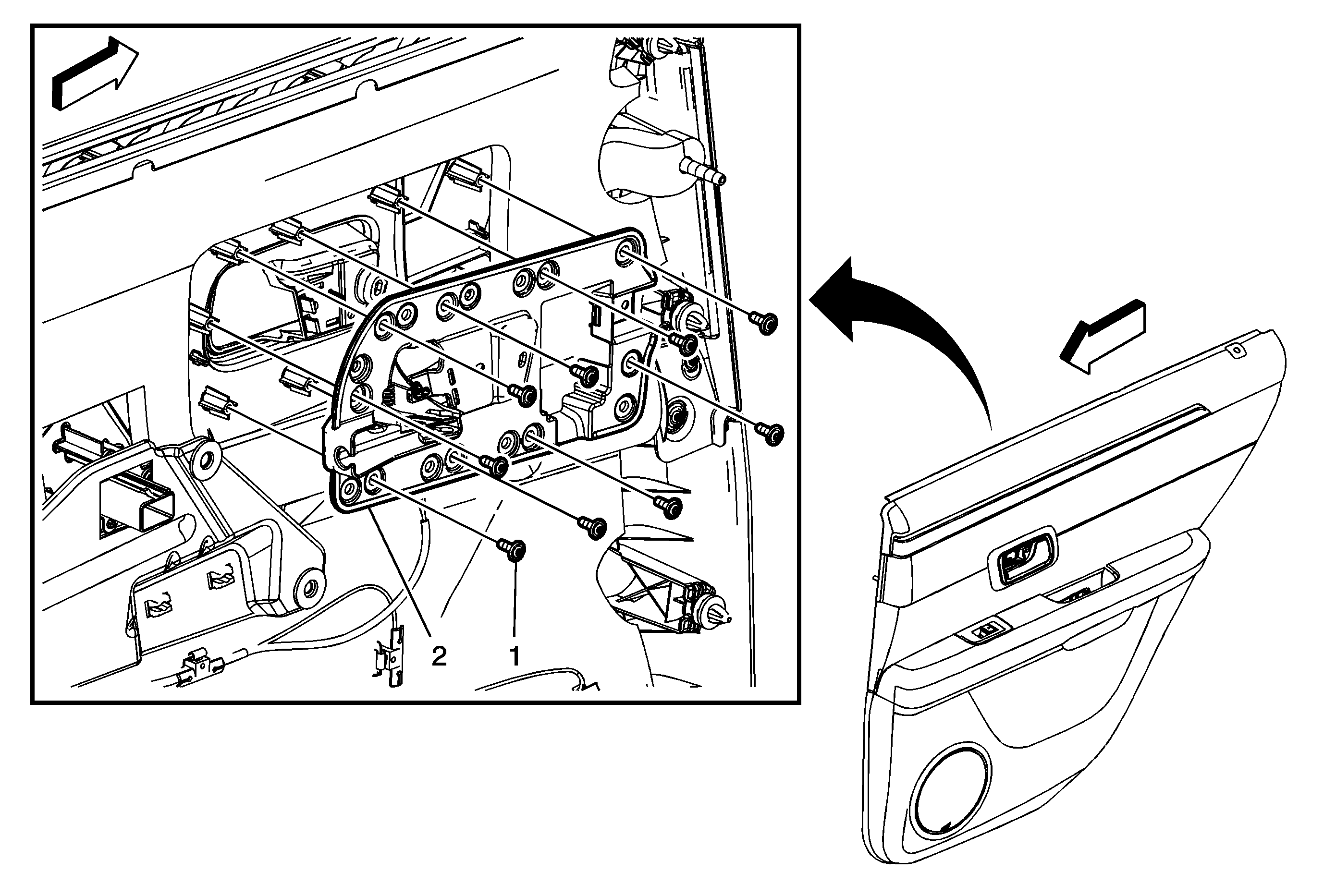 2
1