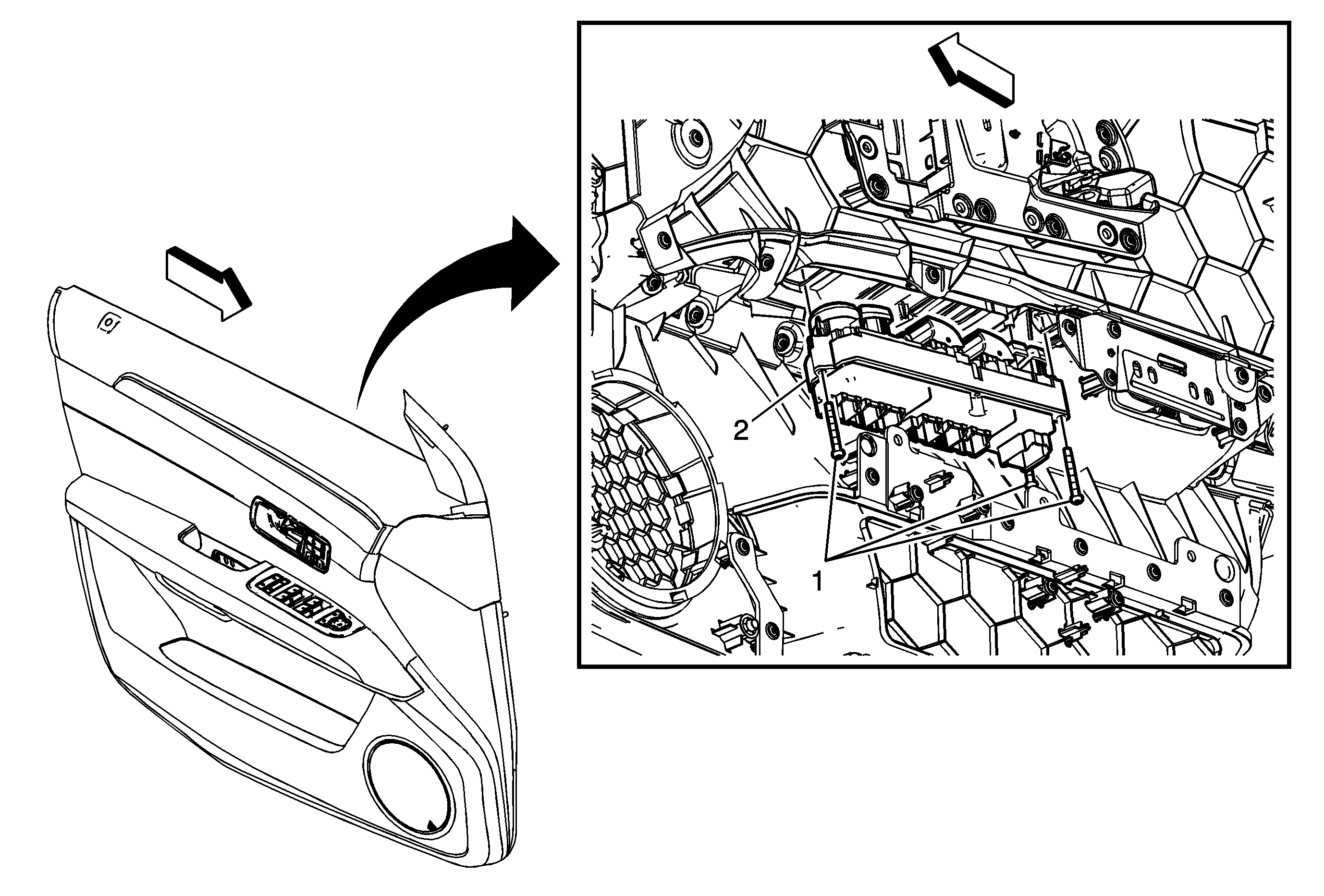 2

1