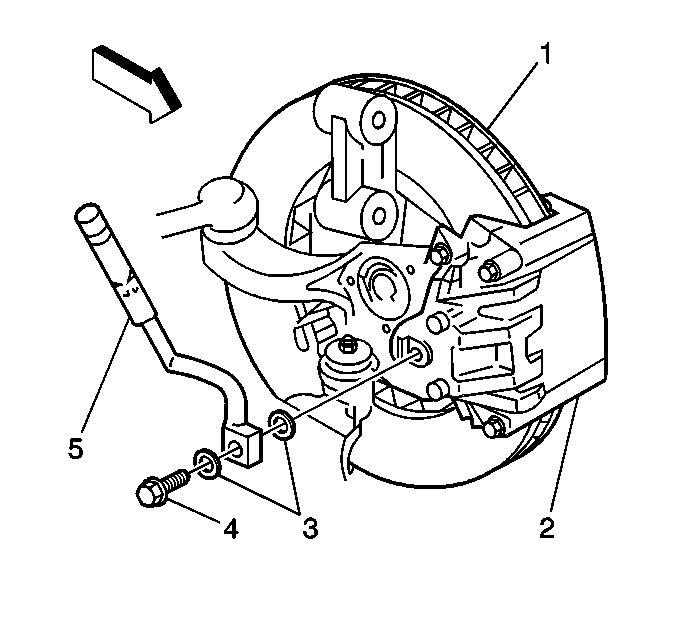 1
5
4
3
2