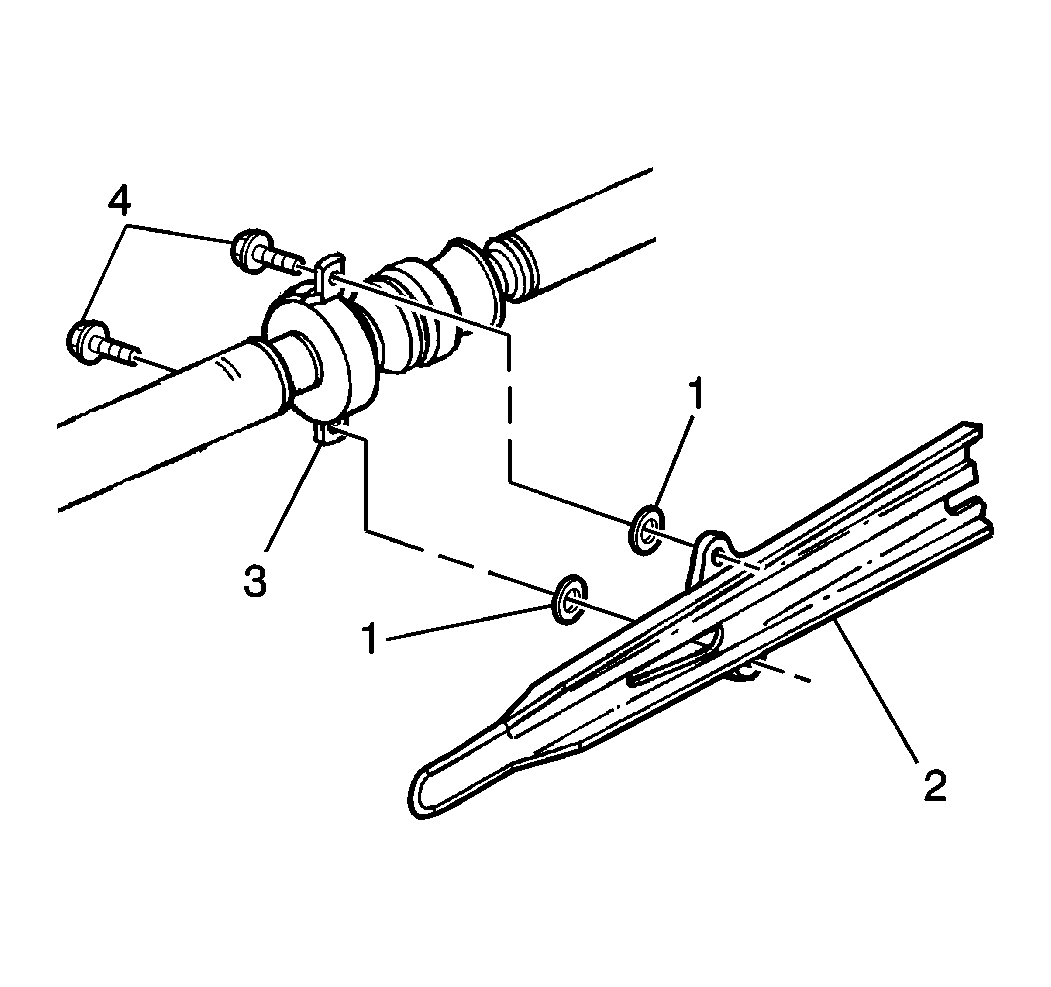 4
1
3
1
2