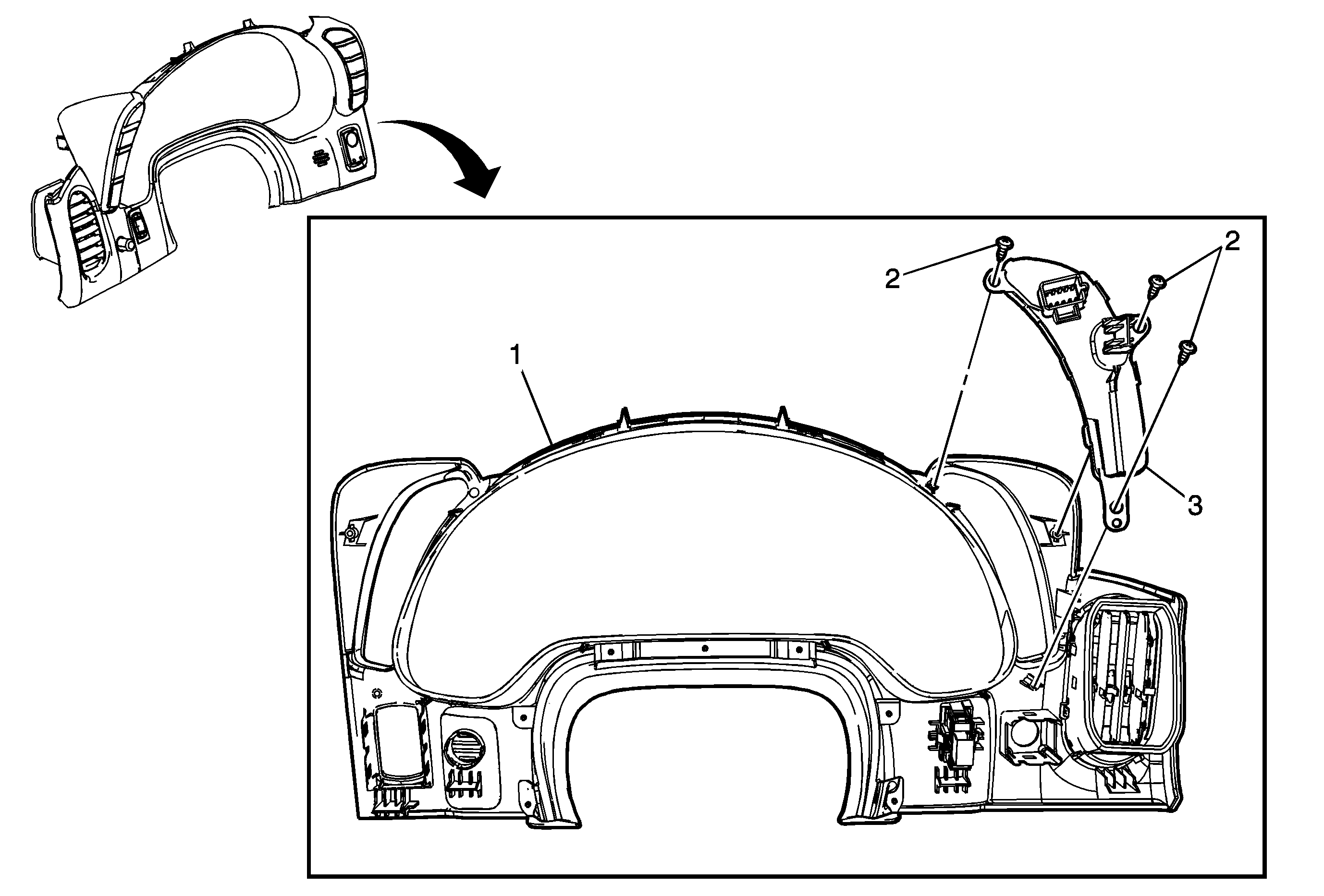 2
2
1
3