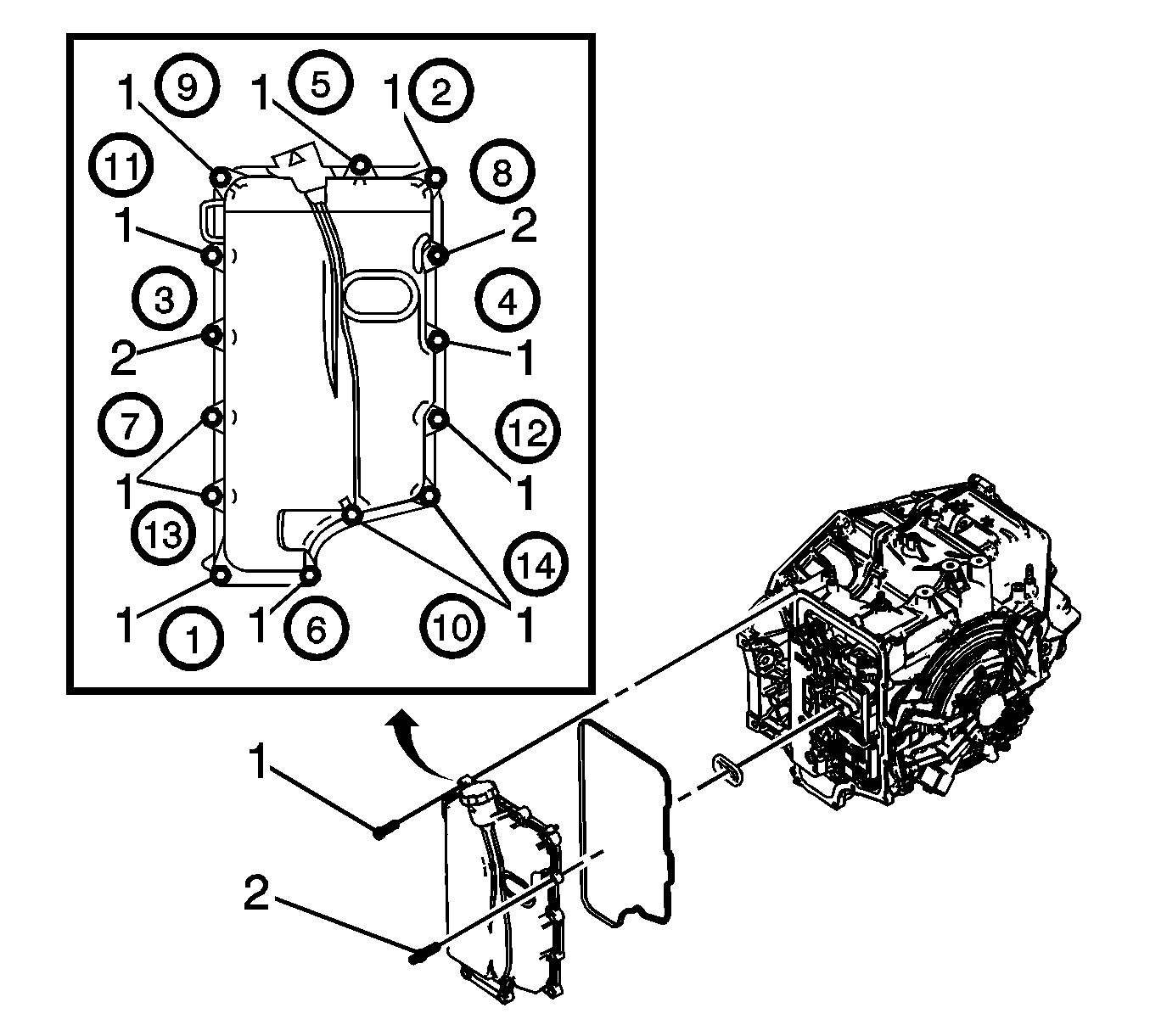 1 9
1 5
1 2
11
8
1
2
3
4
2
1
7
12
1
1
13
14
1
1 6
10
1
1
1
2