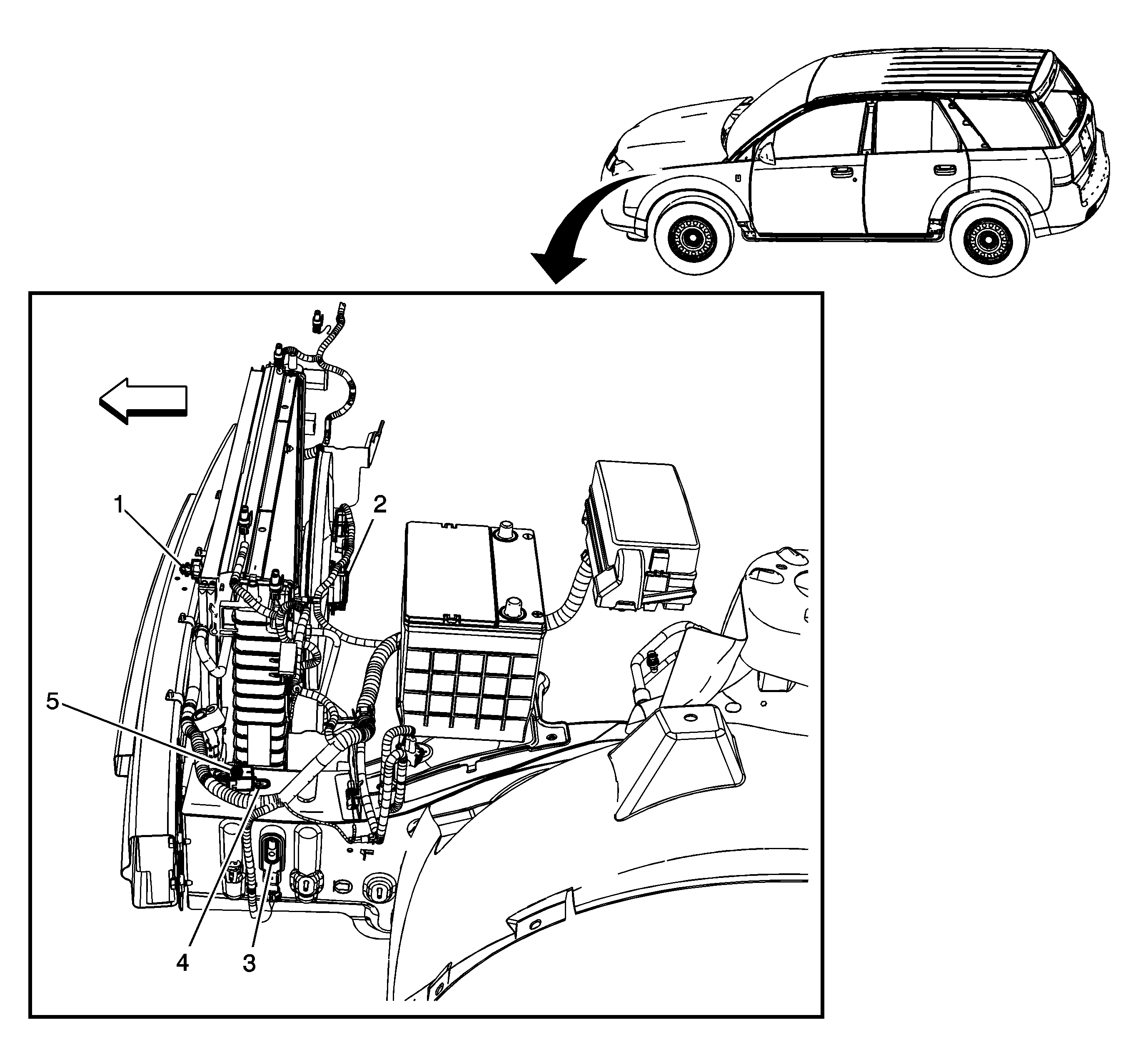 1
2
5
4
3