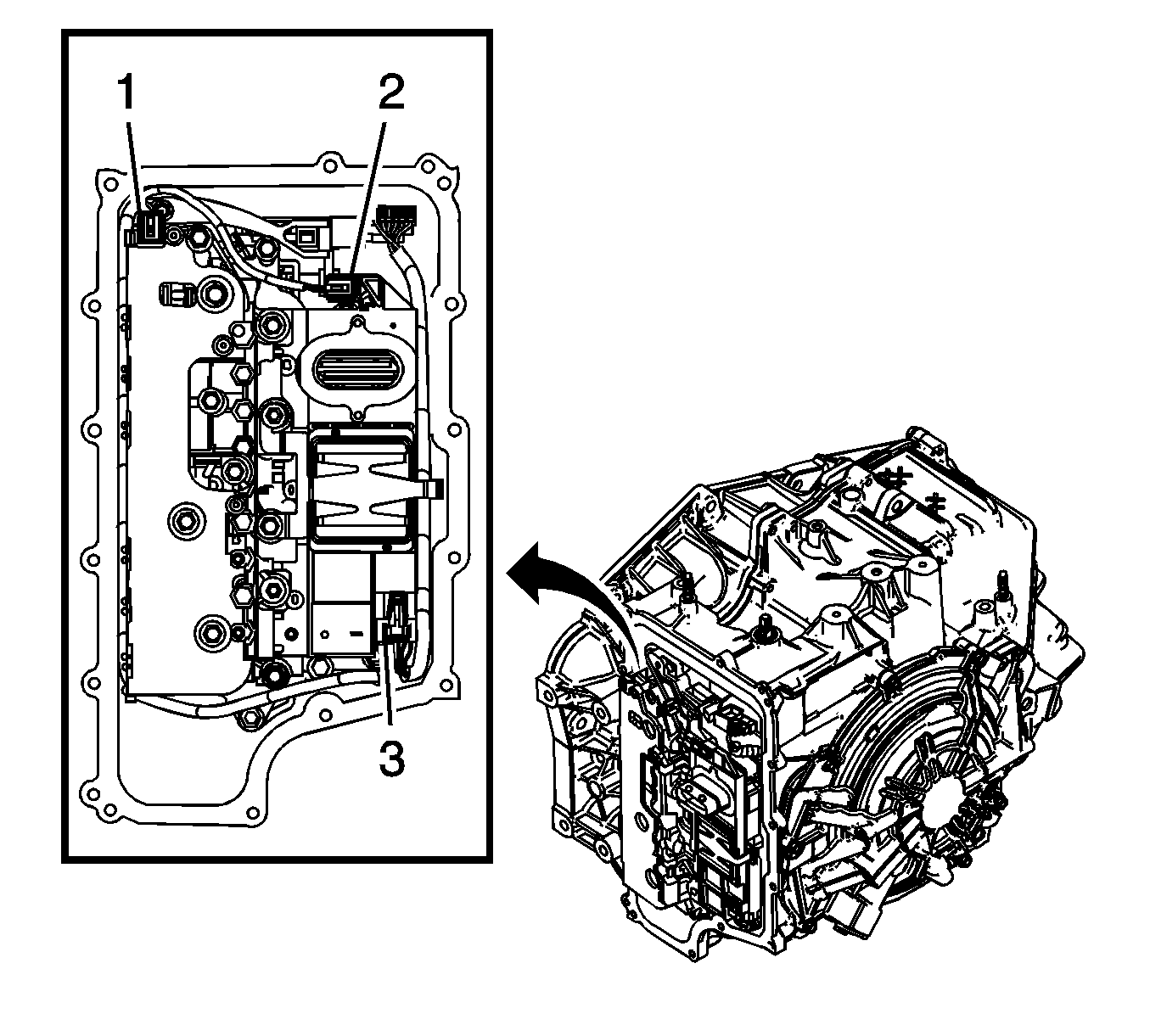 1
2
3