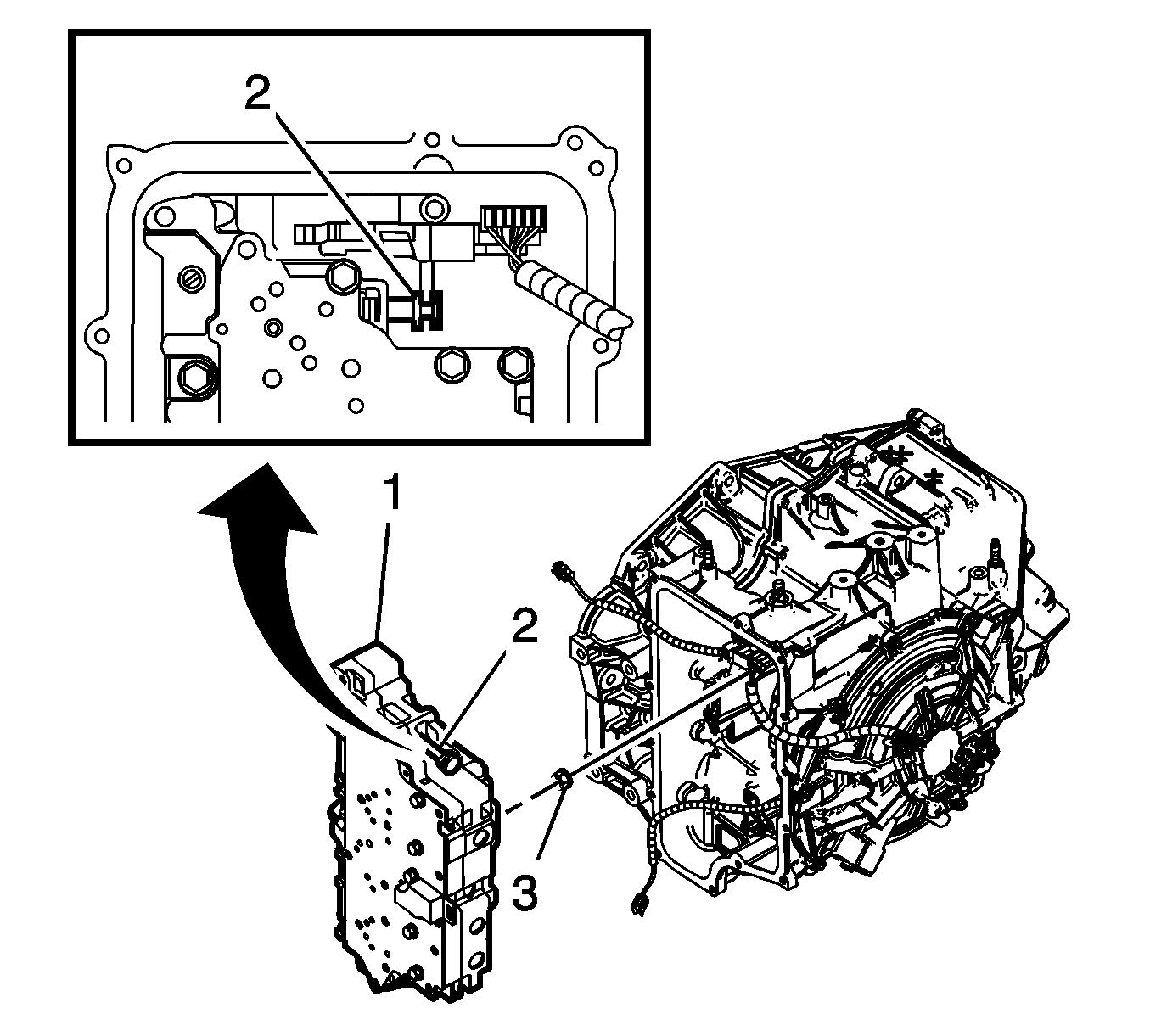 2

1

2

3