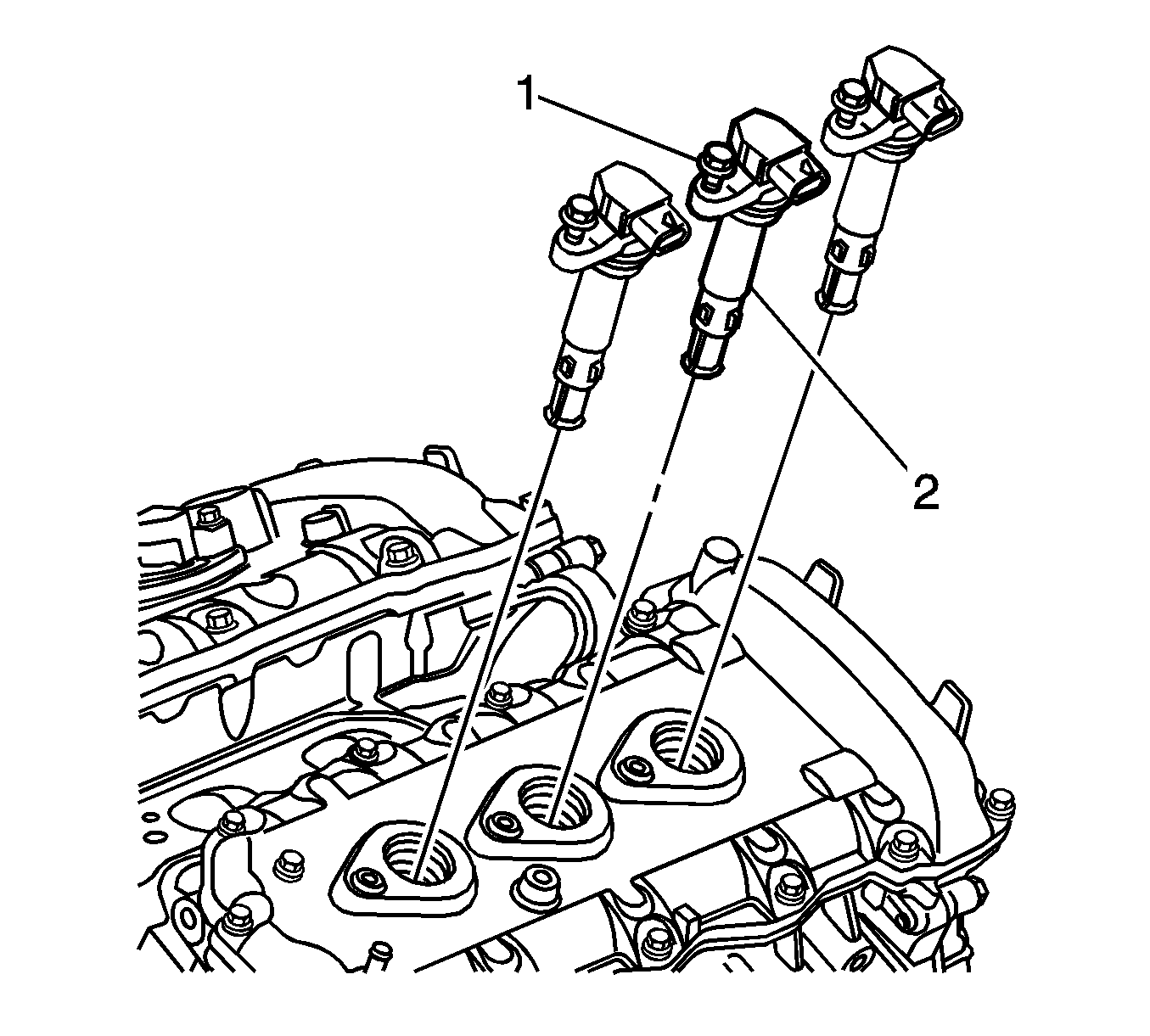 1

2