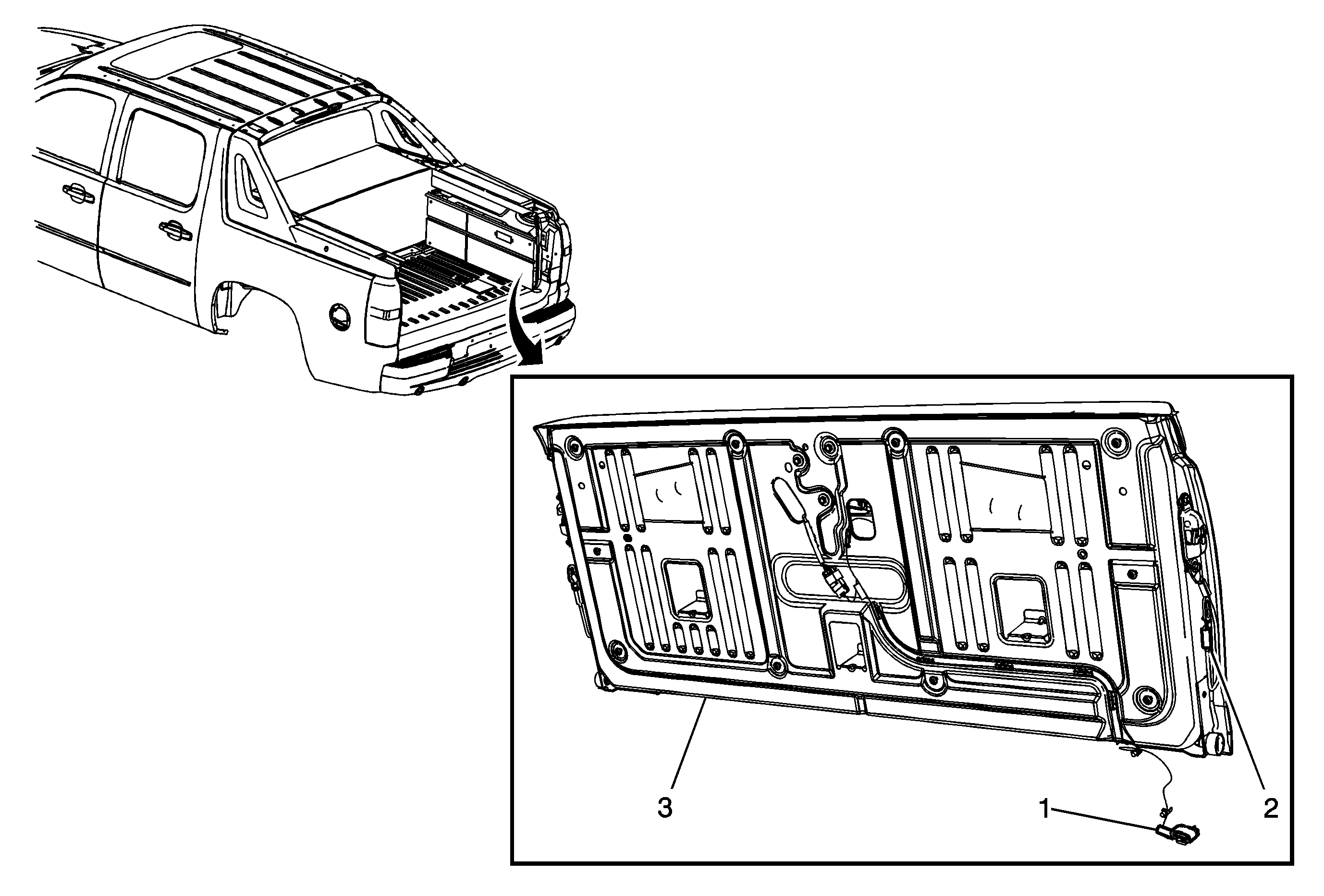 3

1

2