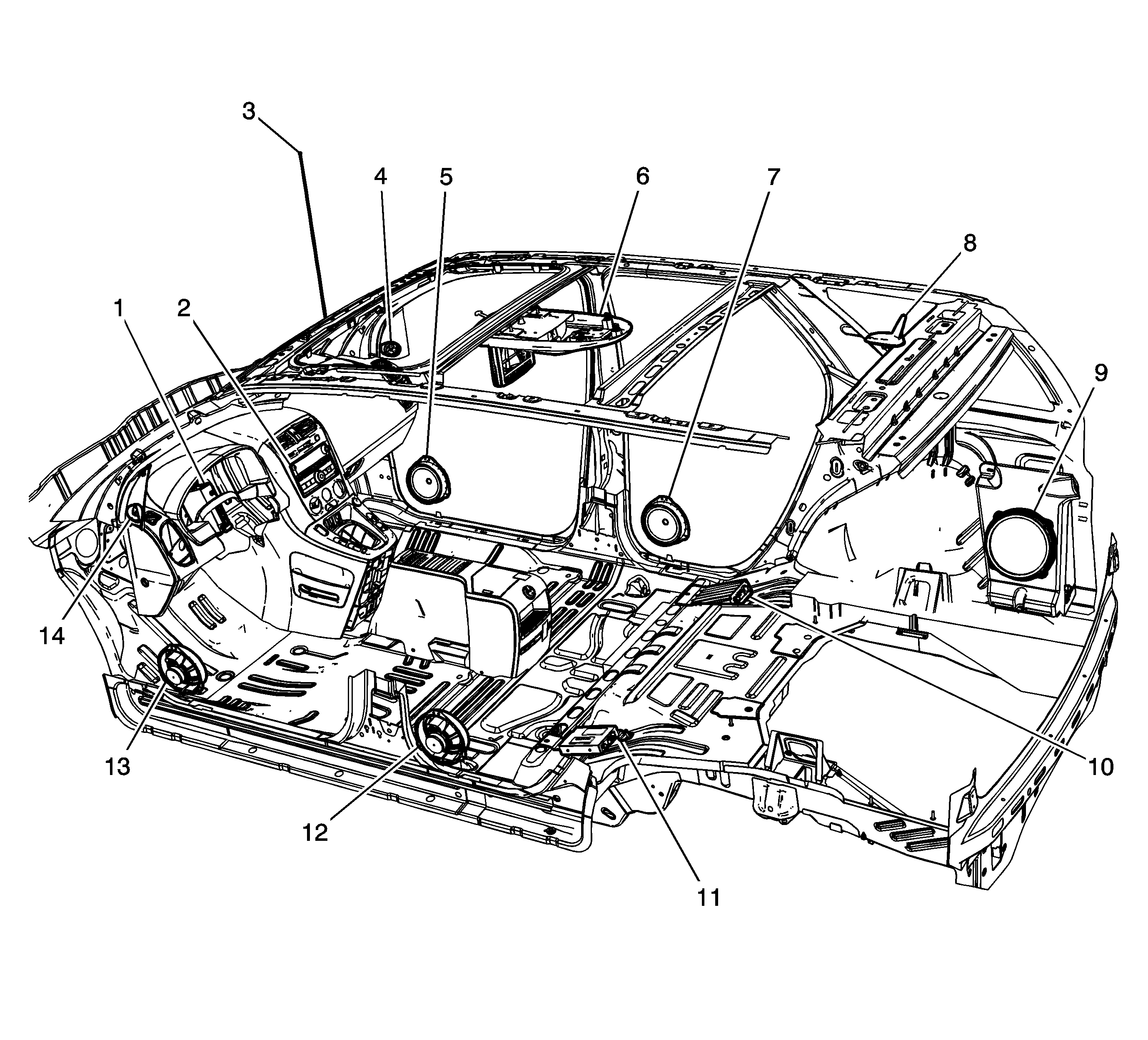 3
4
5
6
7
8
1
2
9
14
13
12
11
10