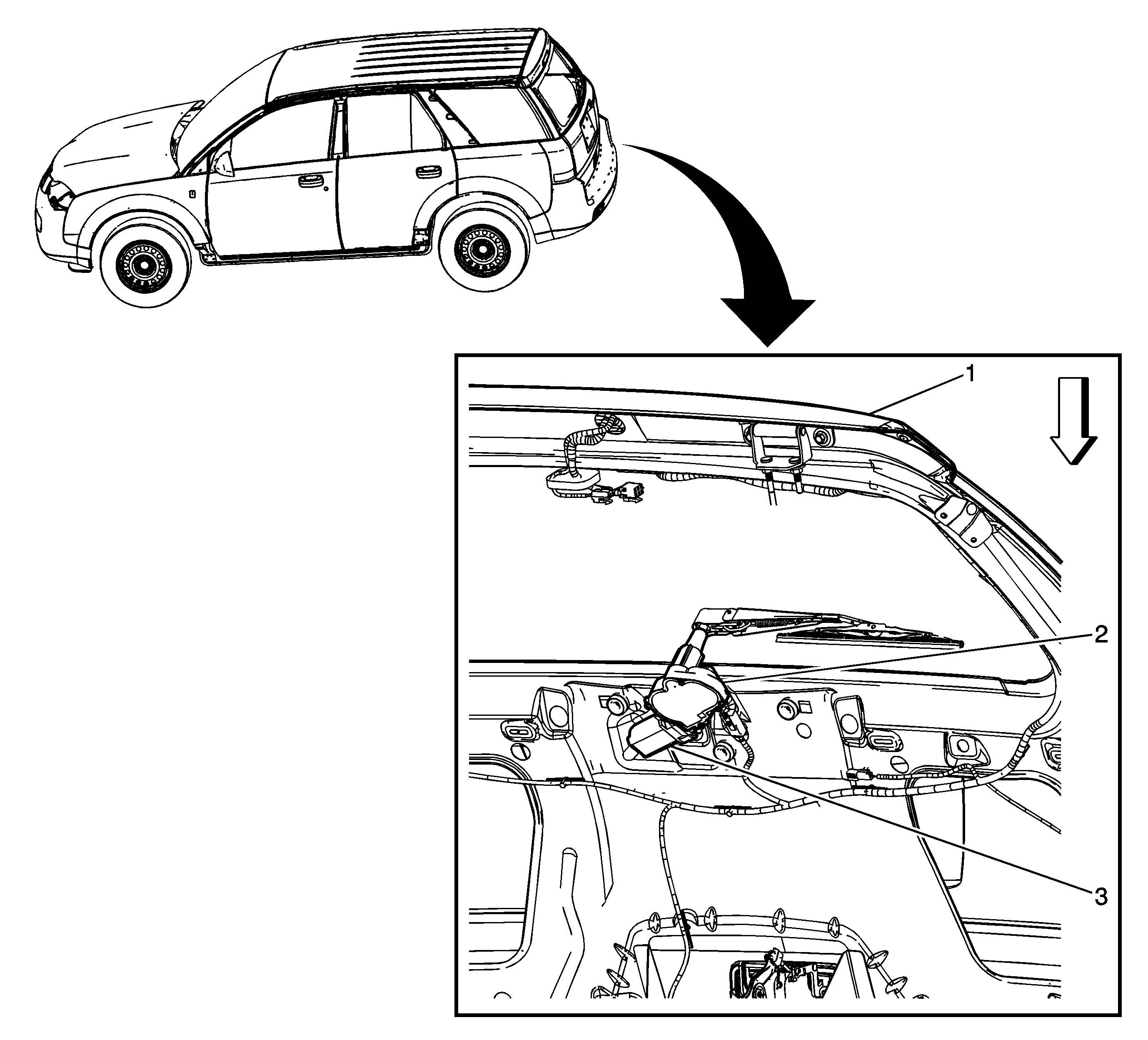 1
2
3