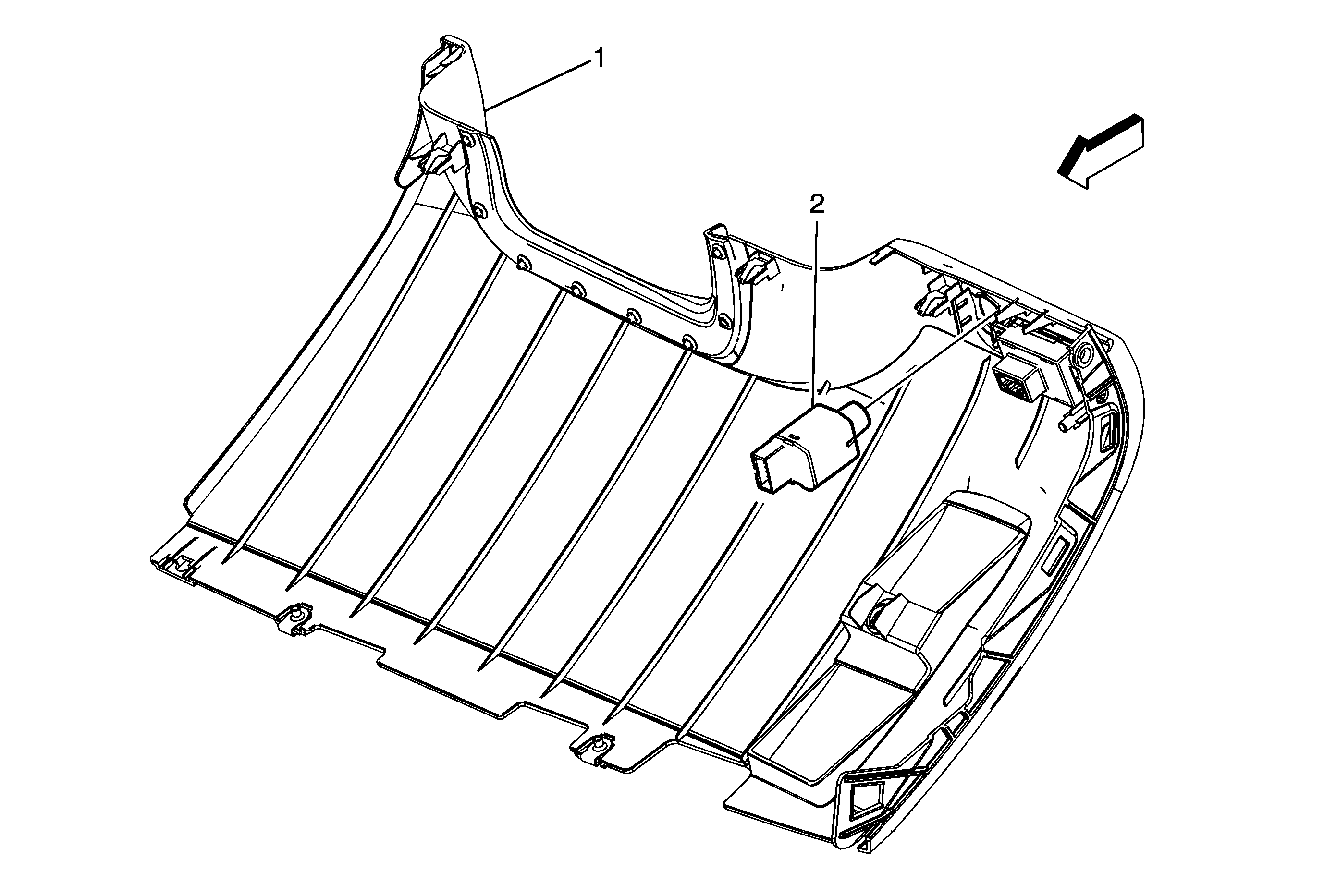 1
2