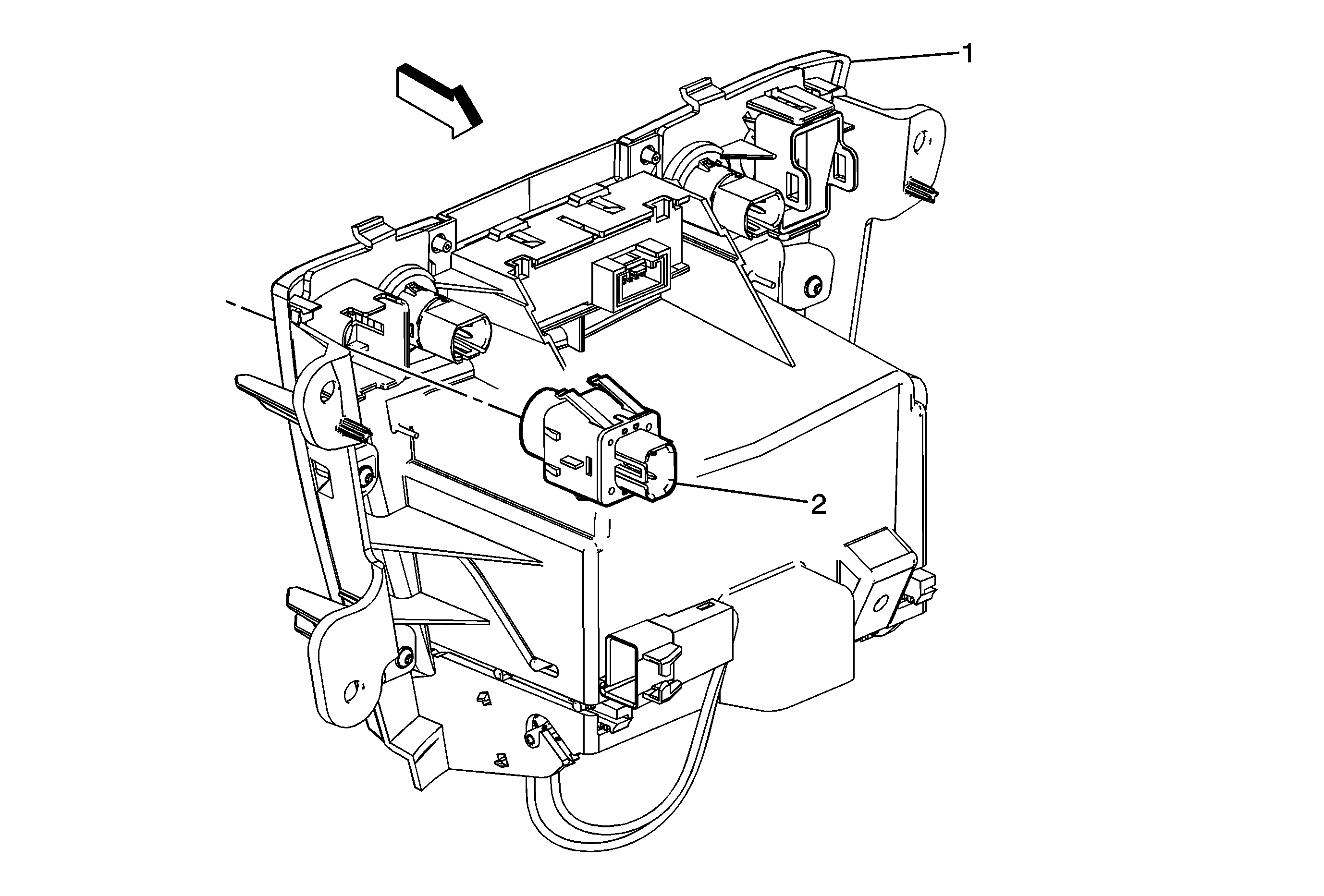 1

2