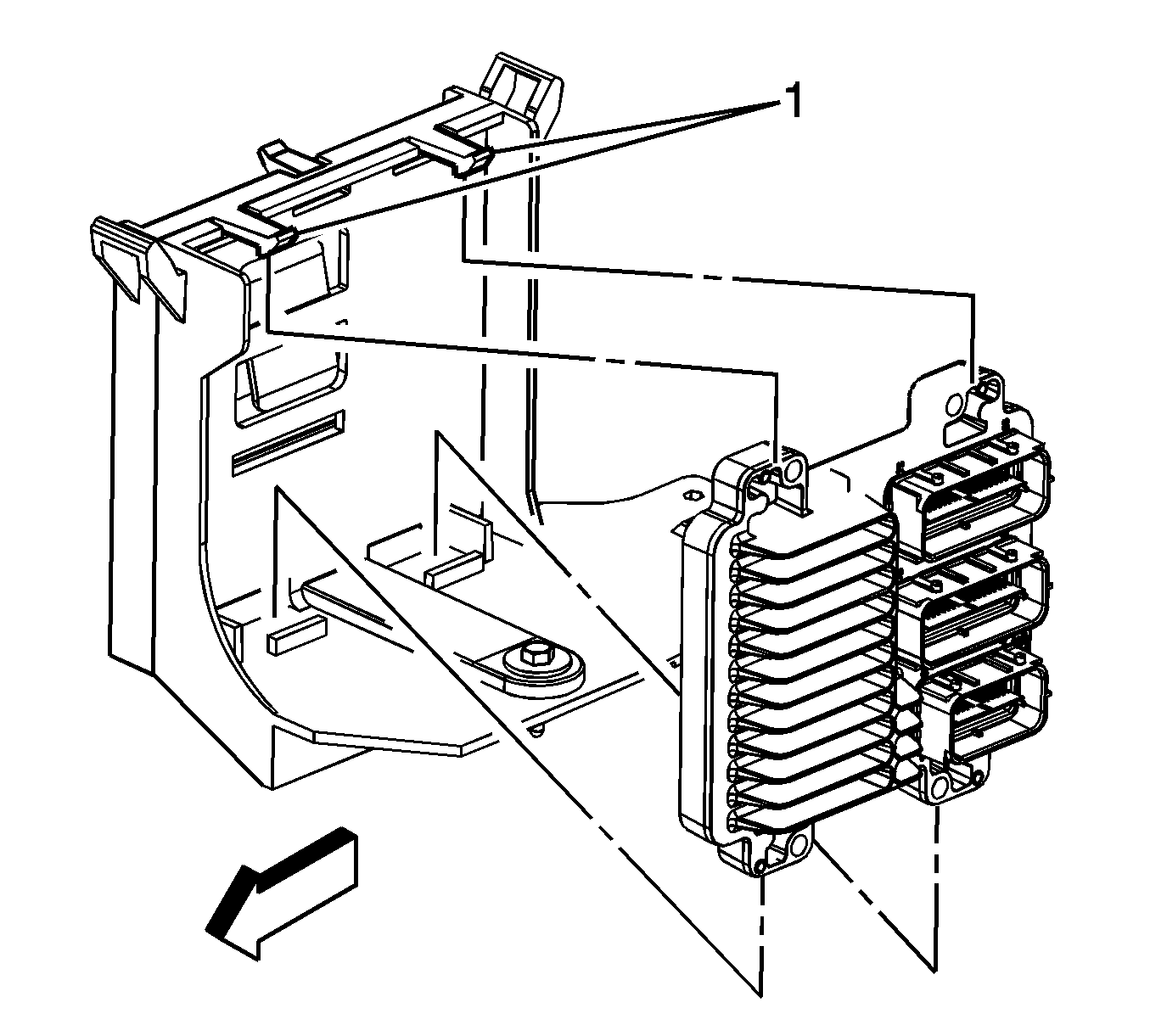 1