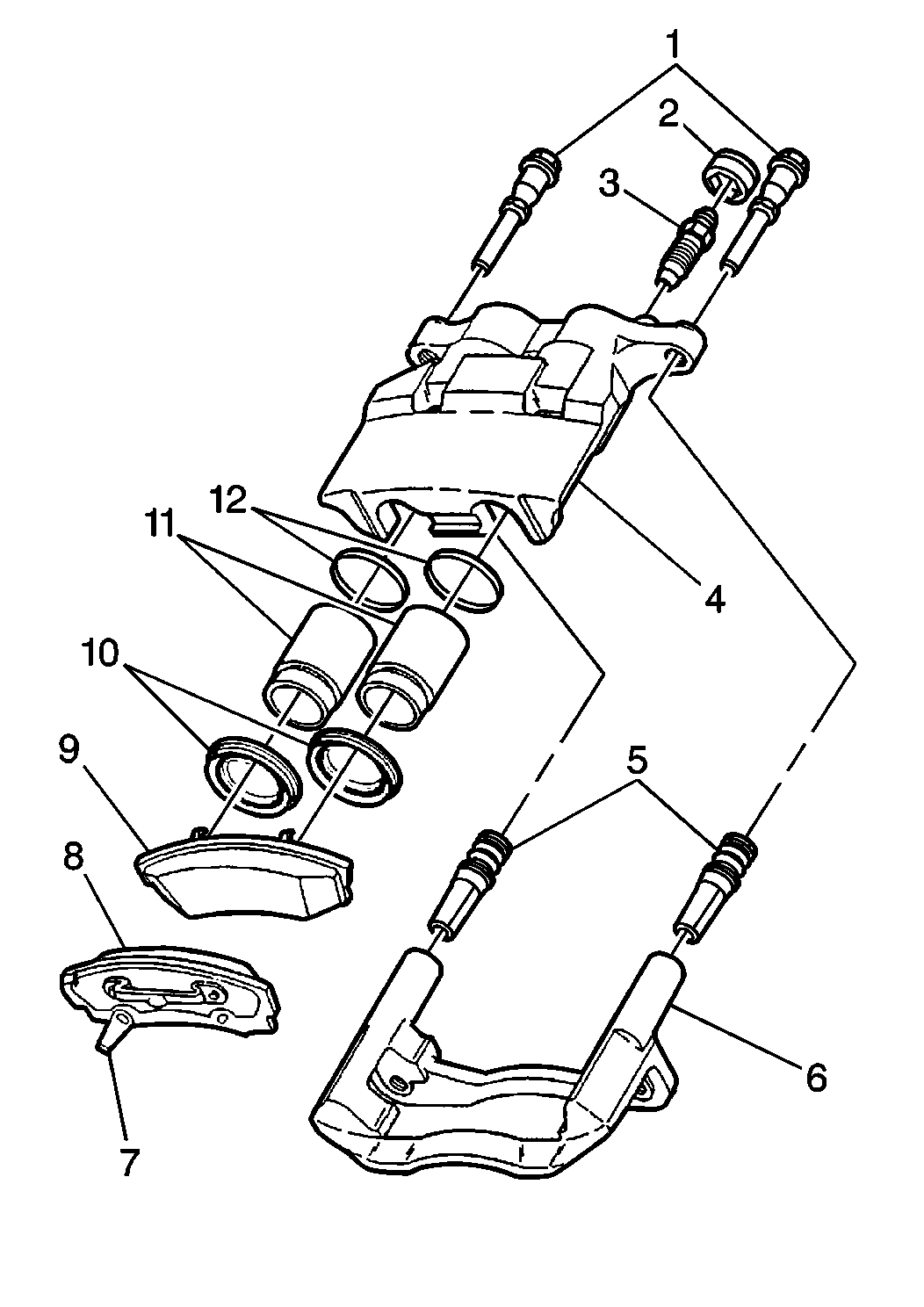 1
2
3
12
11
4
10
9
5
8
6
7