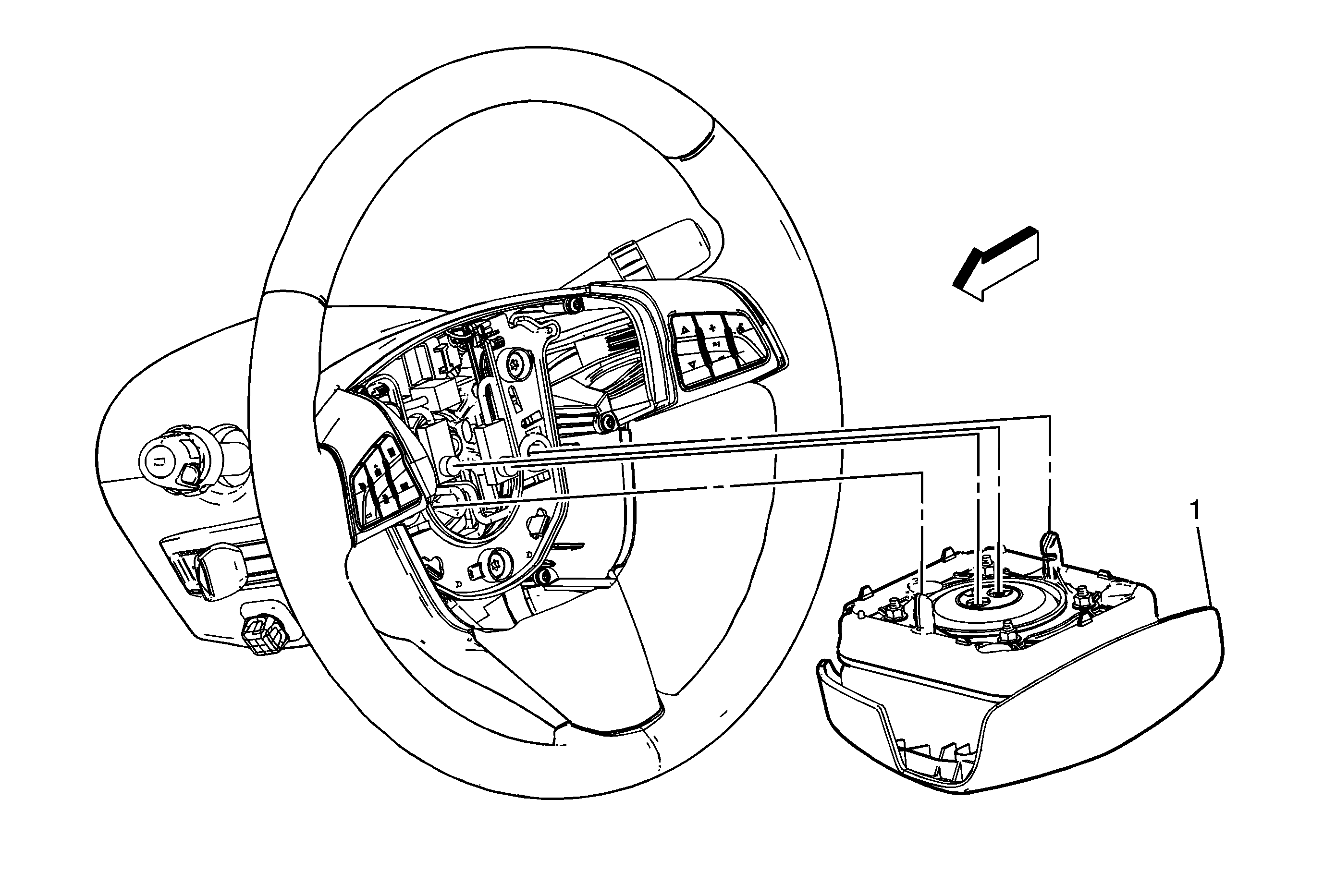 1