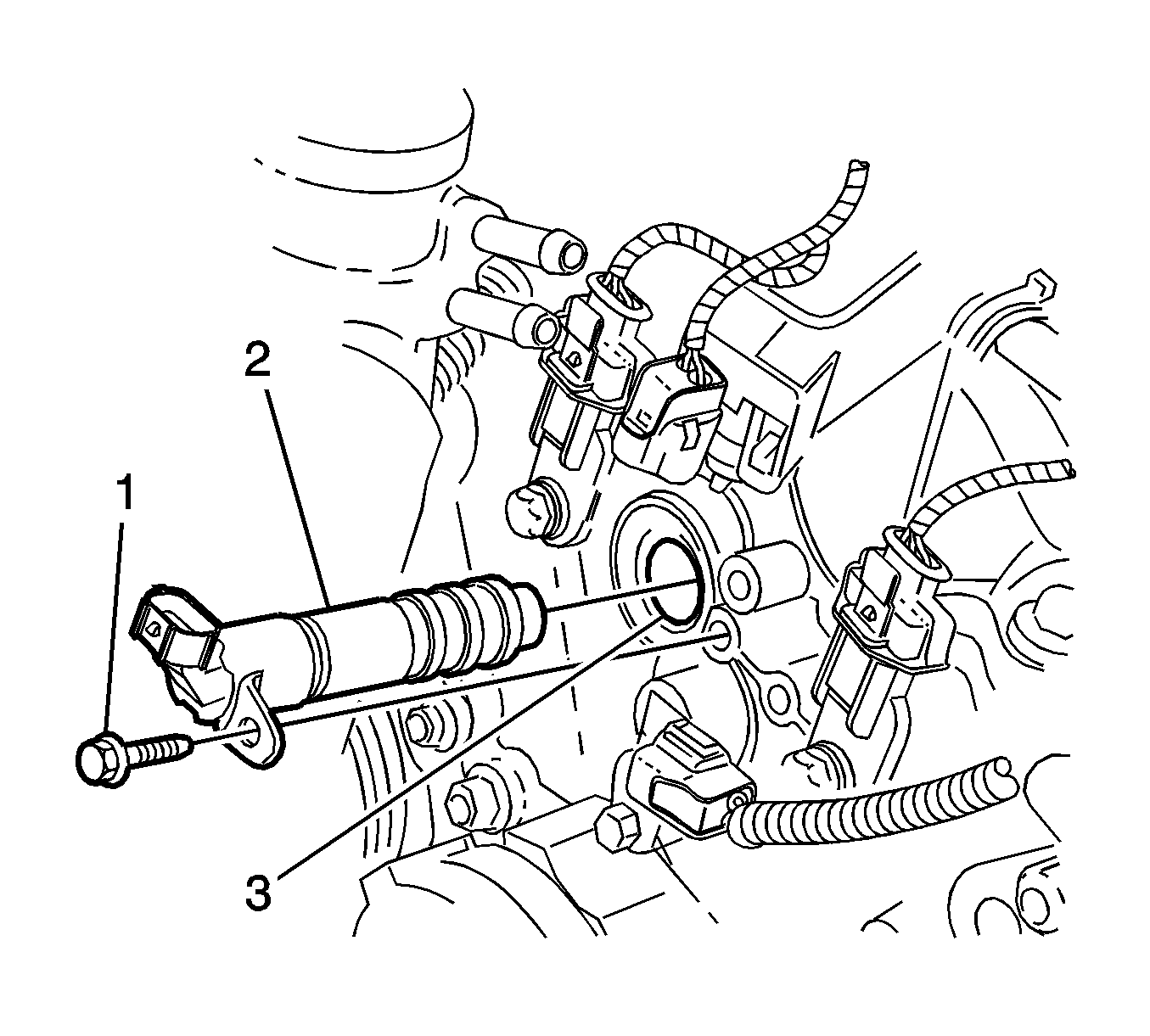 2
1
3