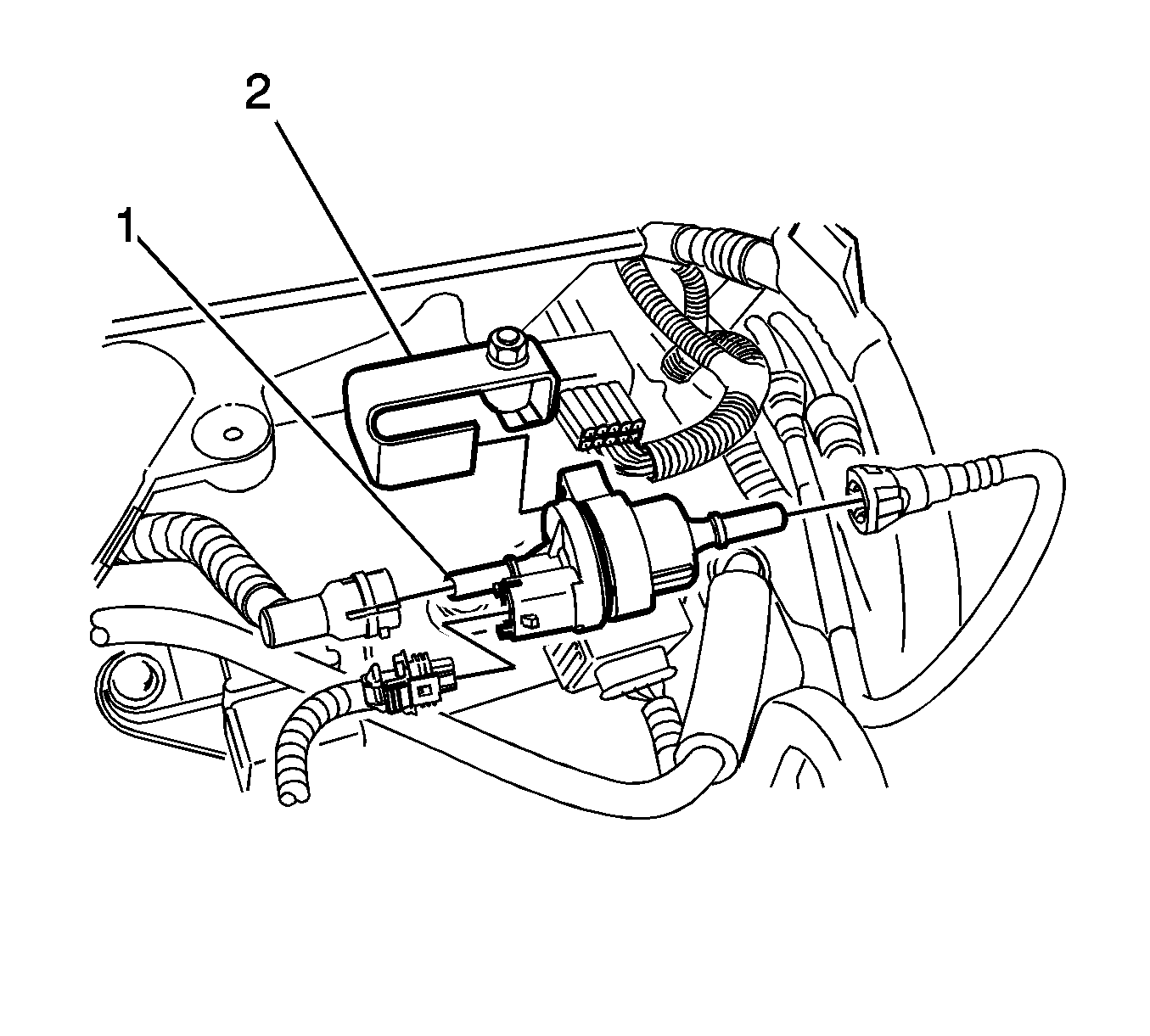 2
1