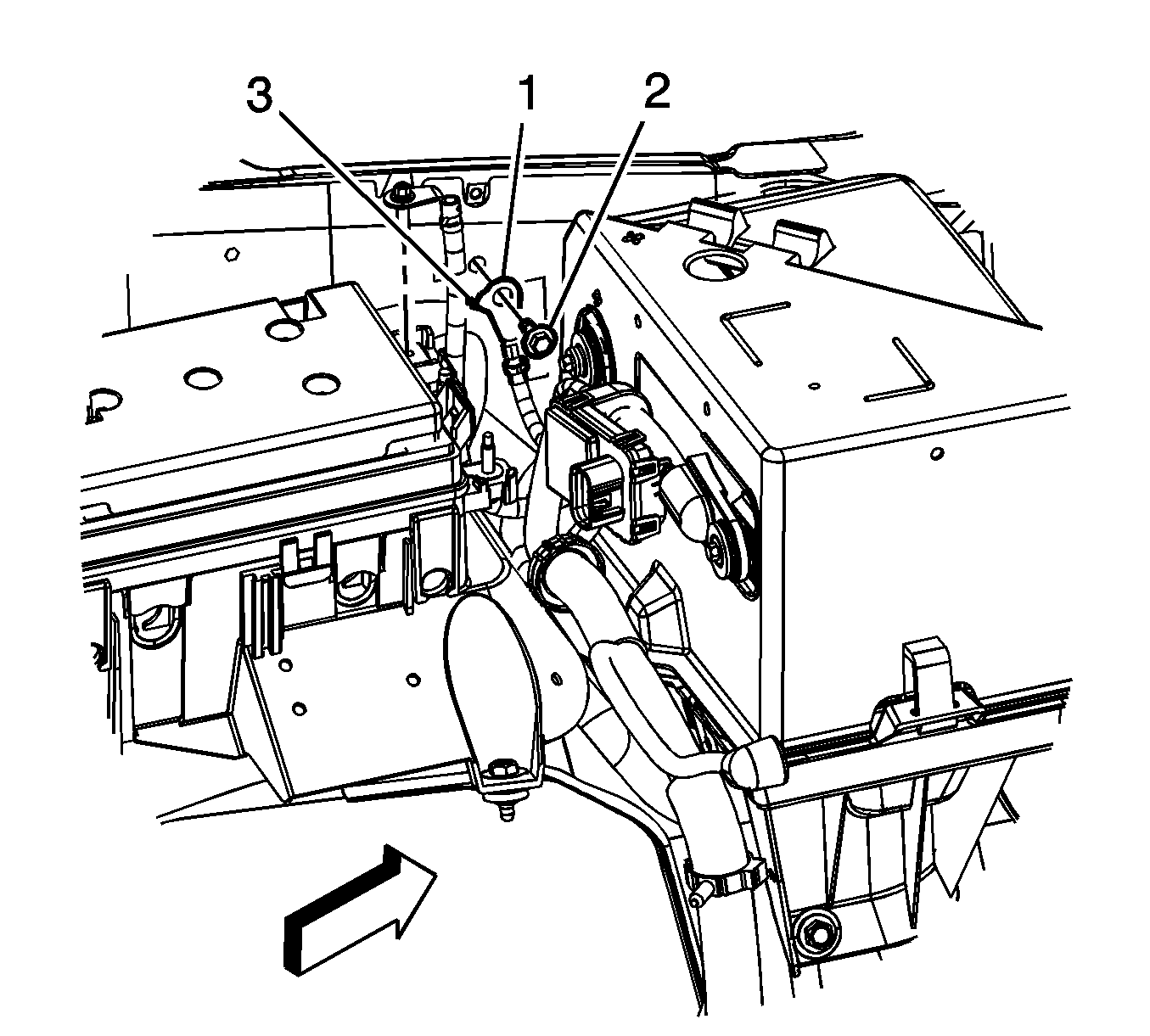 3
1
2