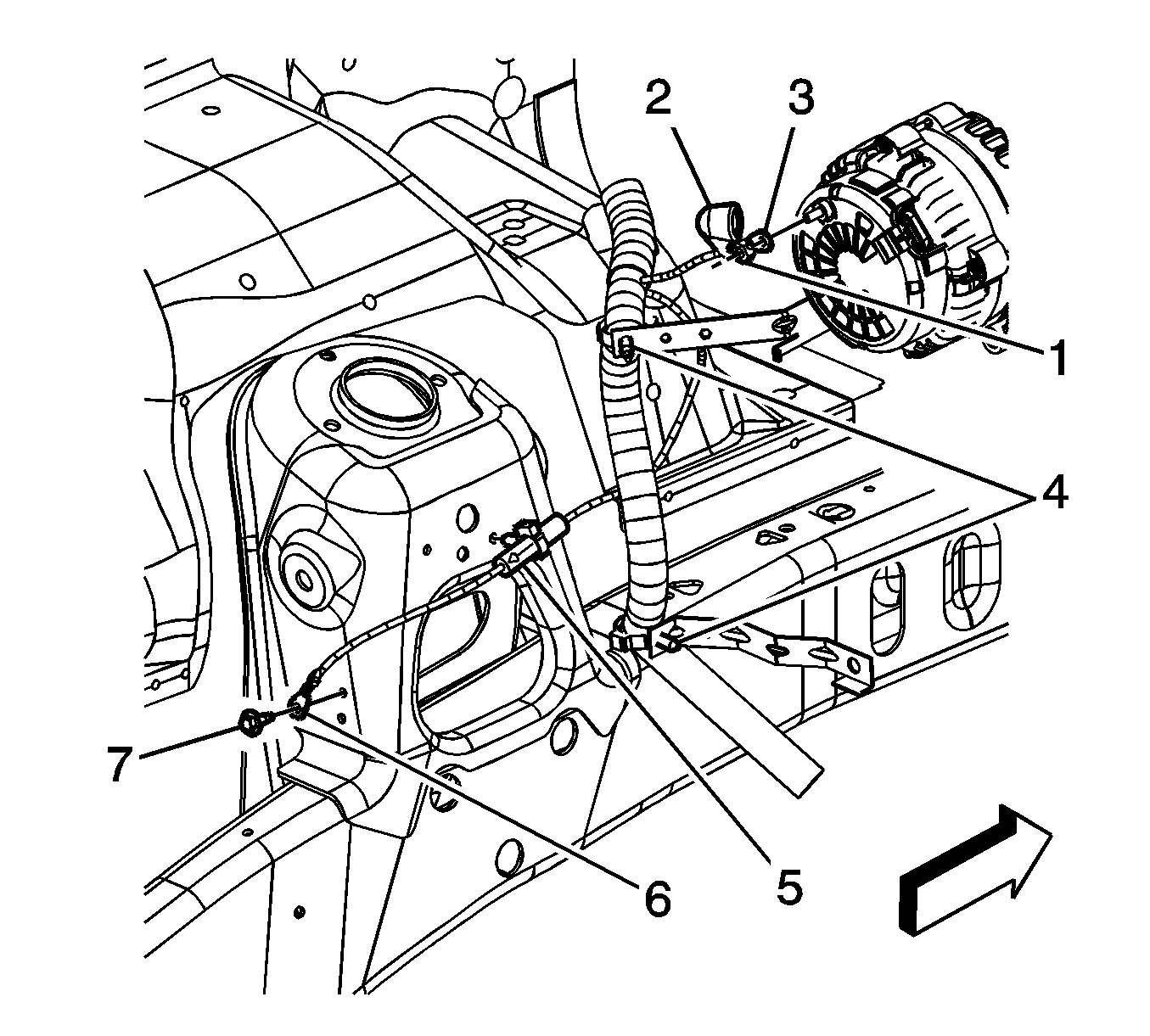 2
3
1
4
7
6
5