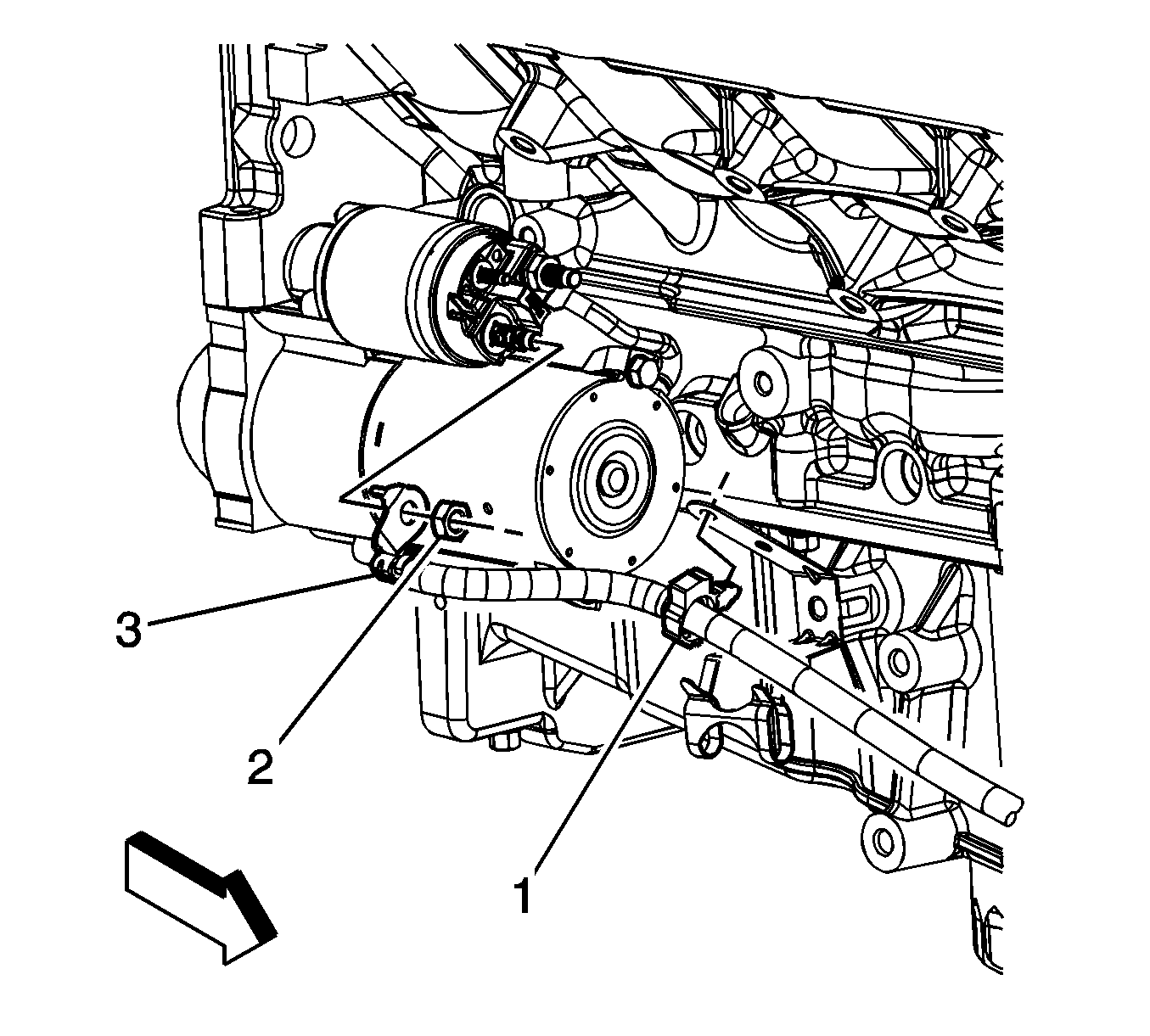 3
2
1