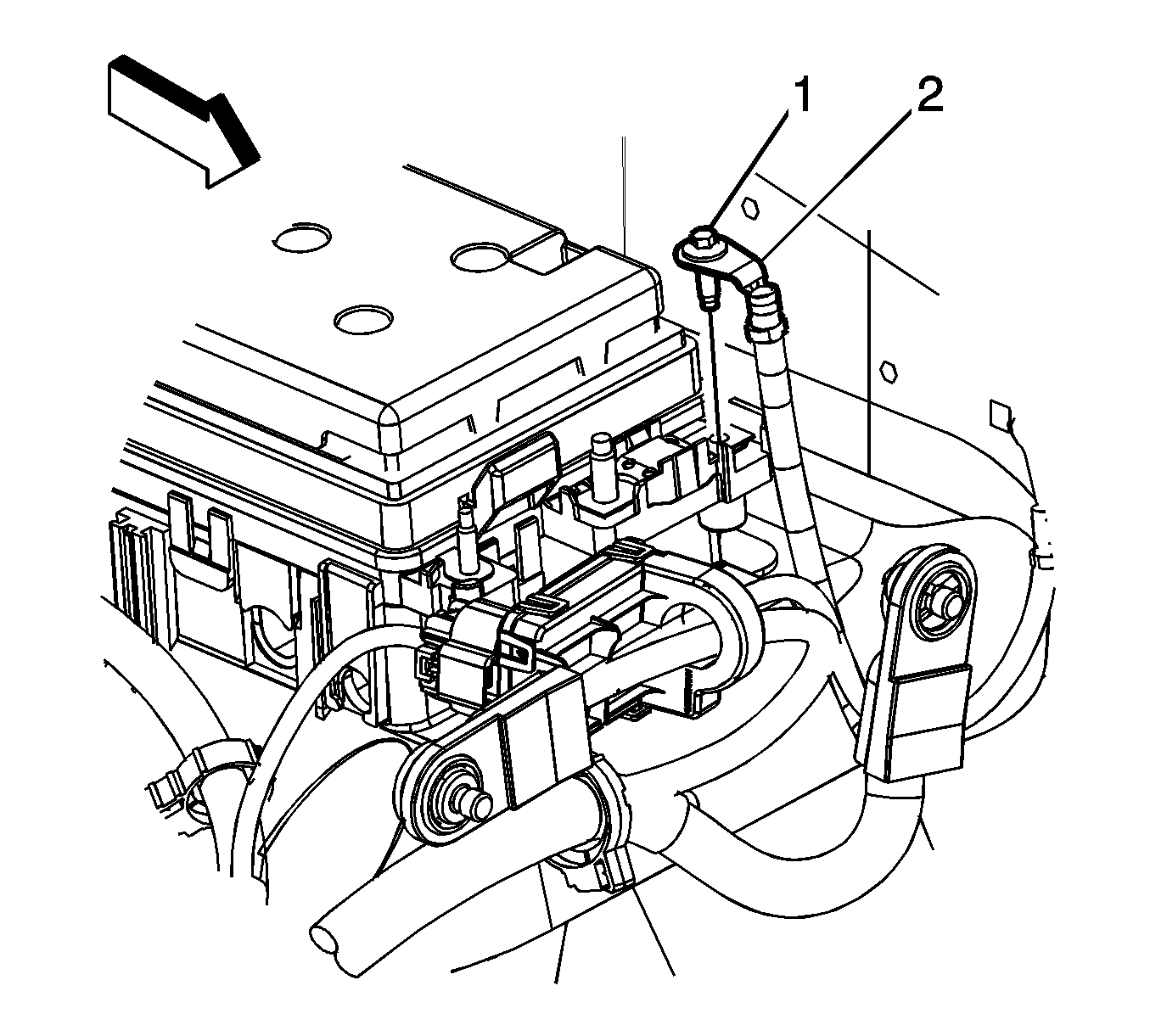 1
2