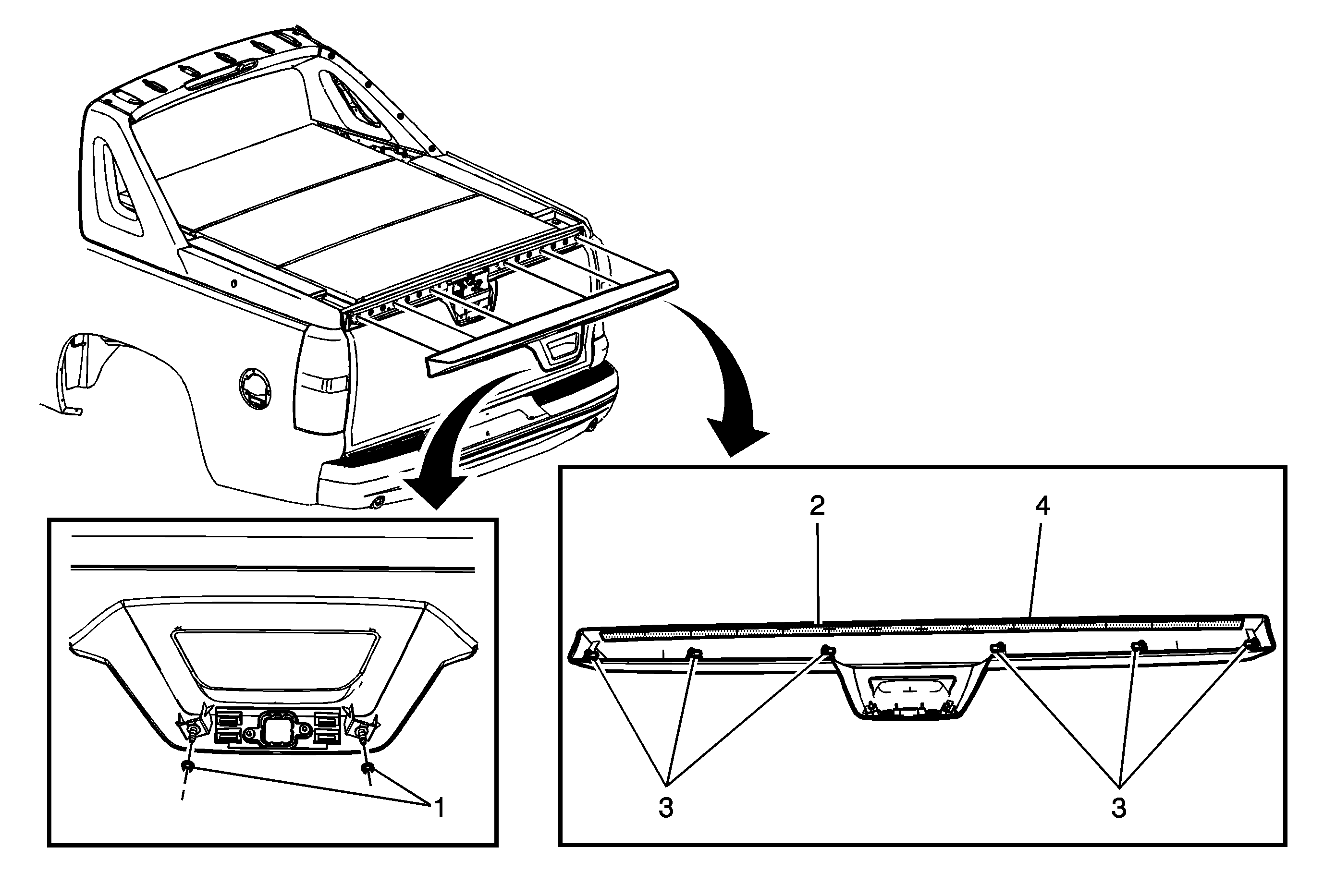 1

2
4
3
3